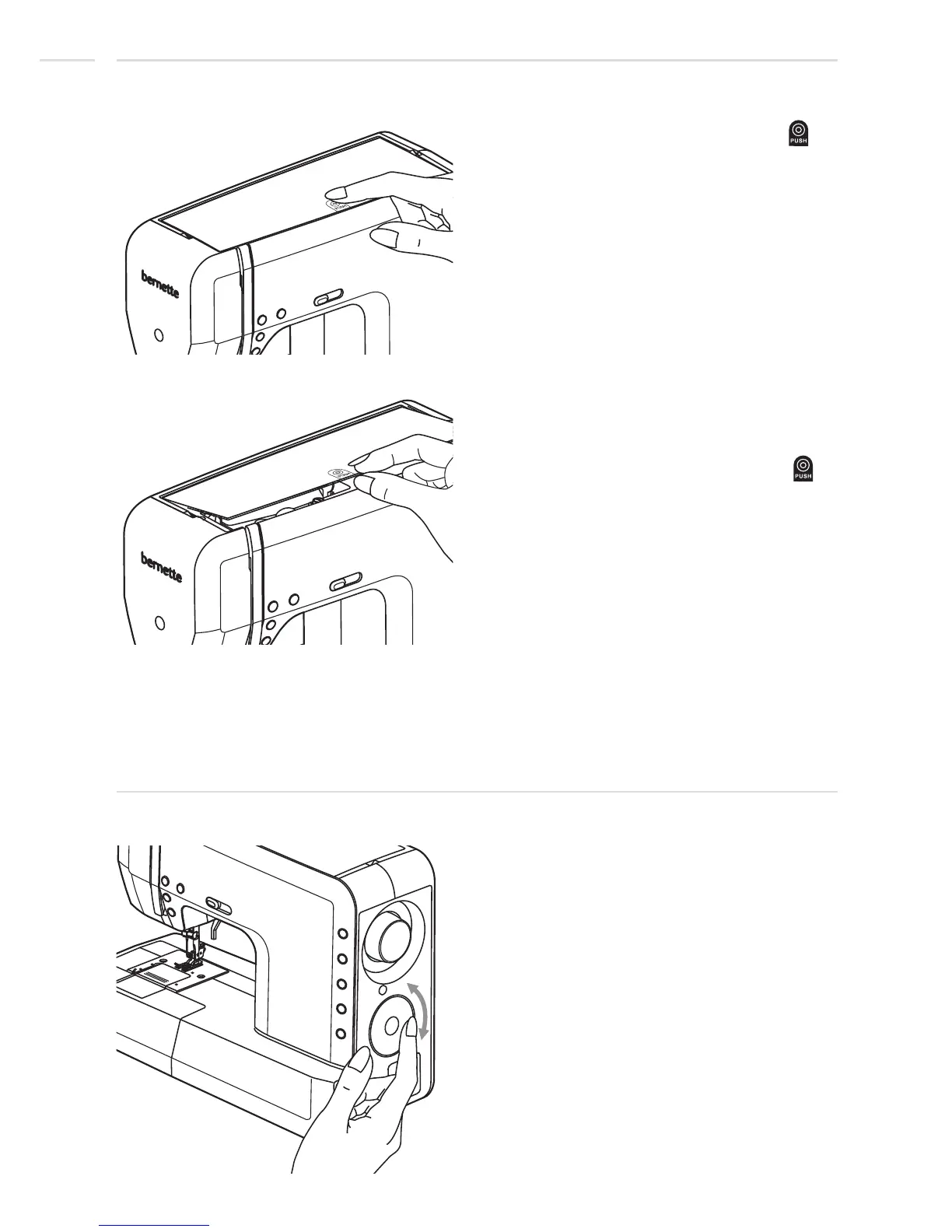 PUSH

bernette

PUSH

bernette