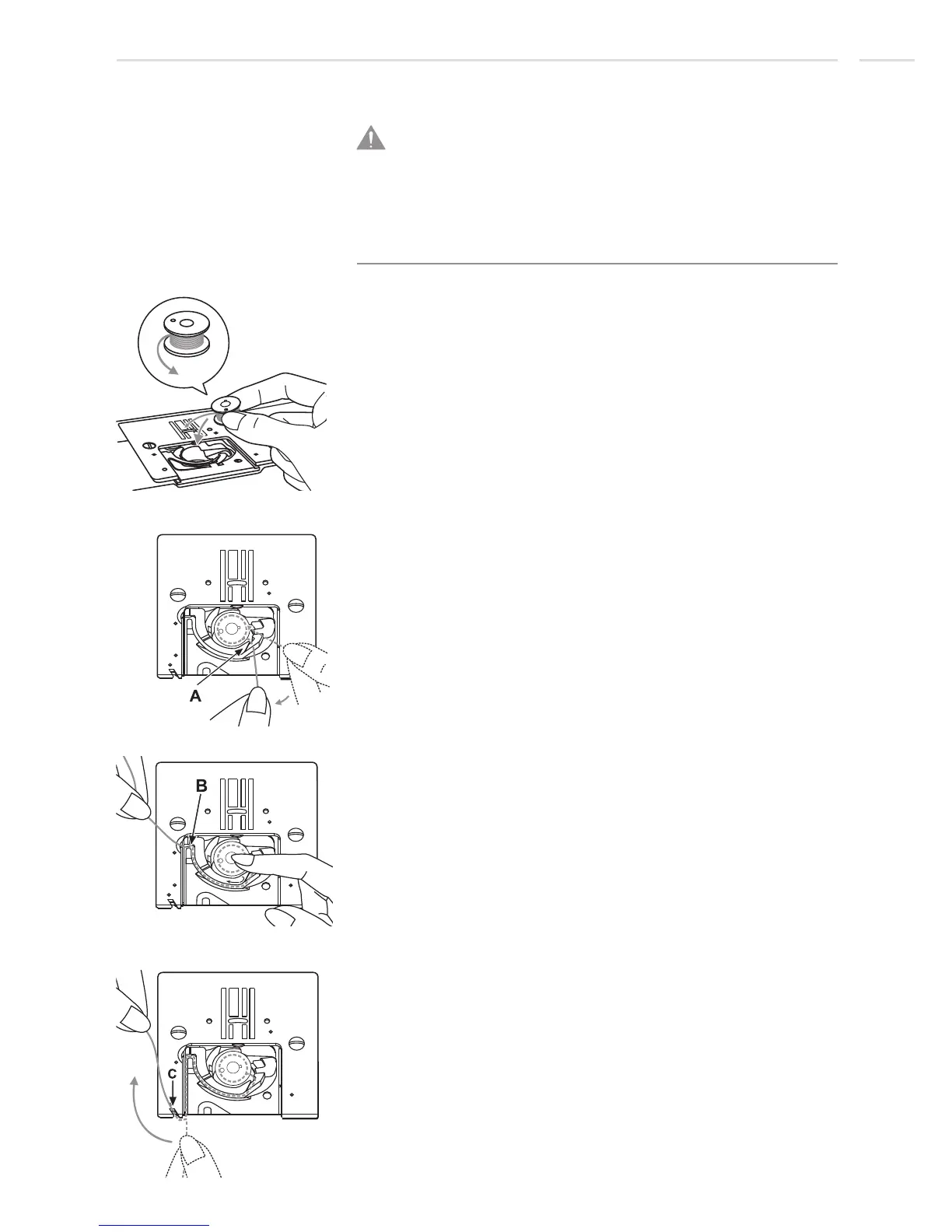 A

B

C