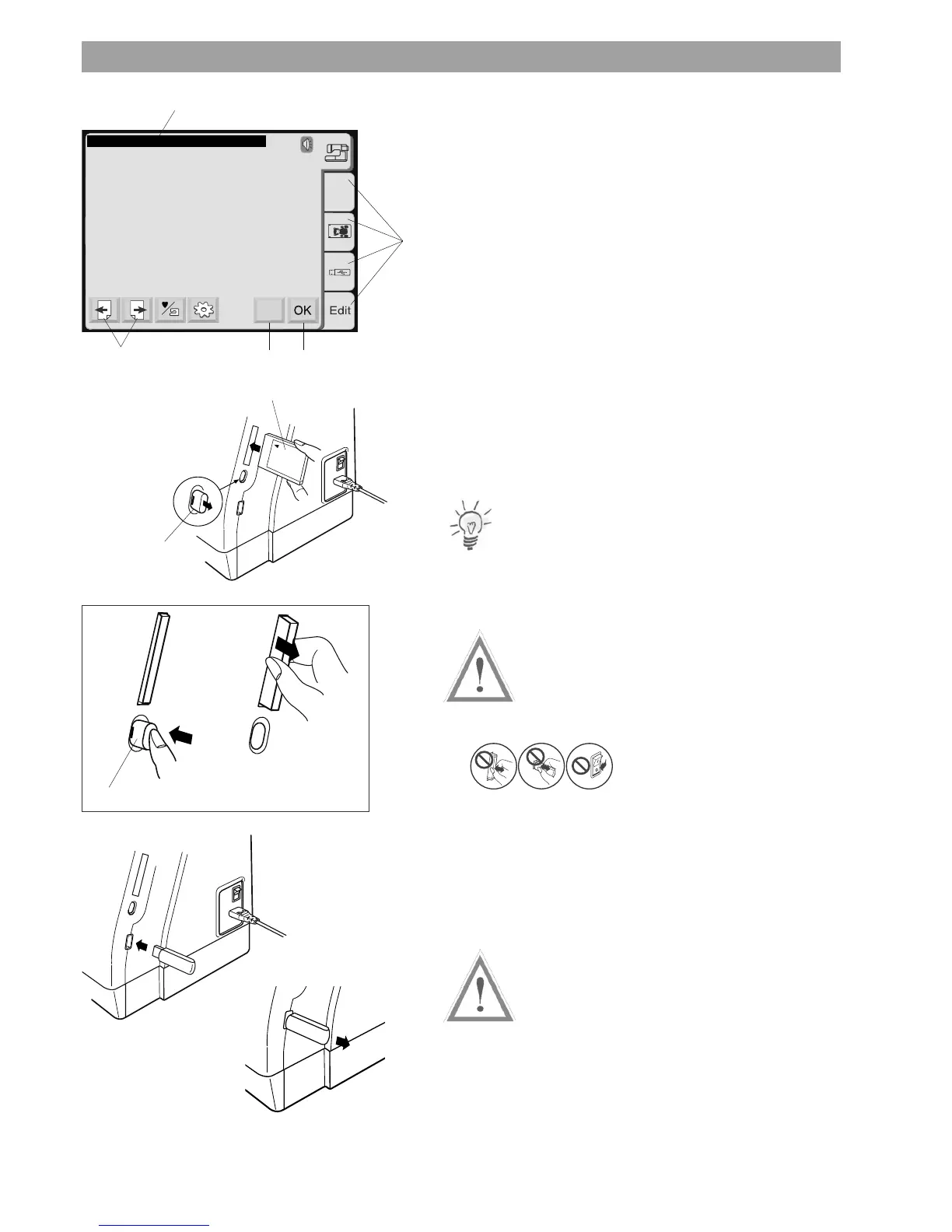 OK

Edit