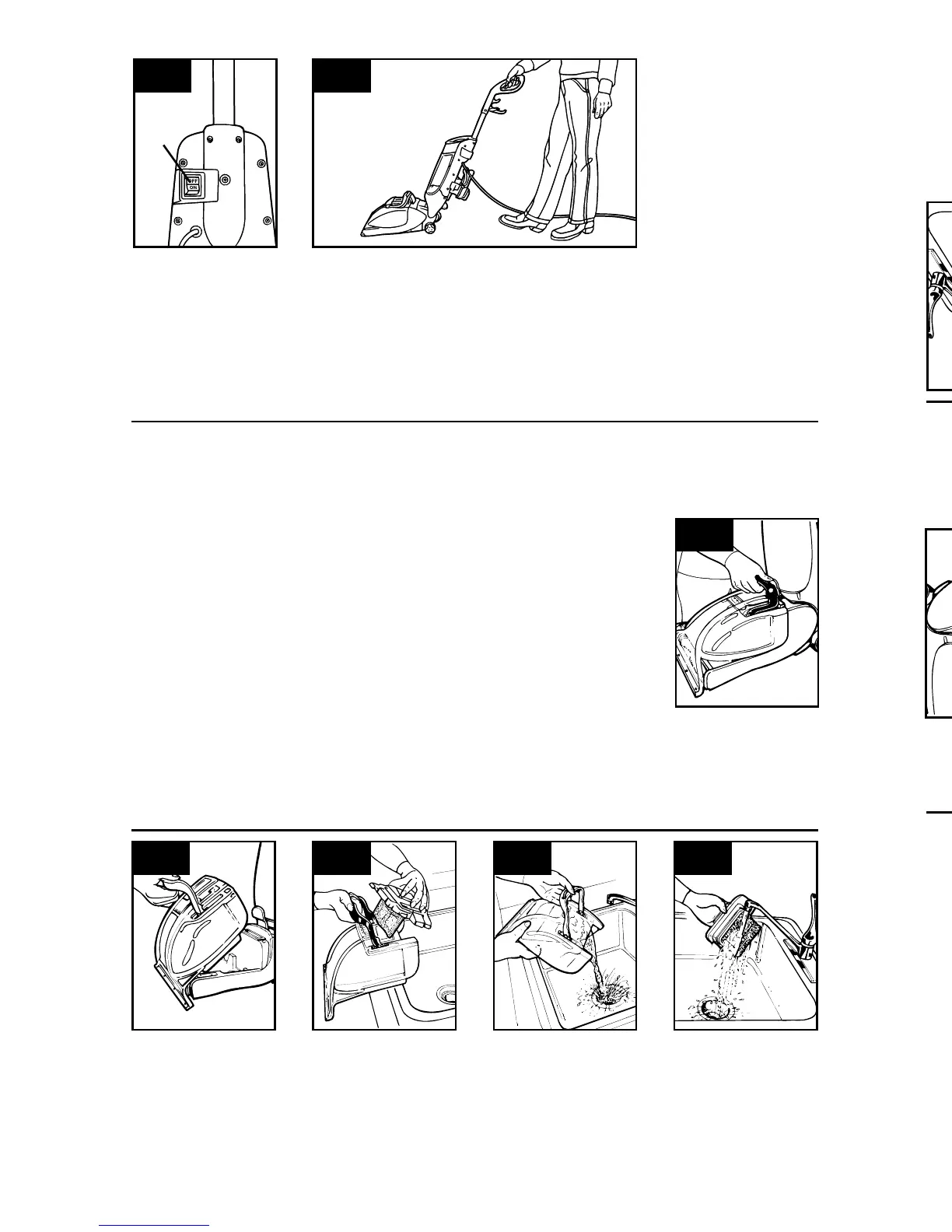 OFF
ON