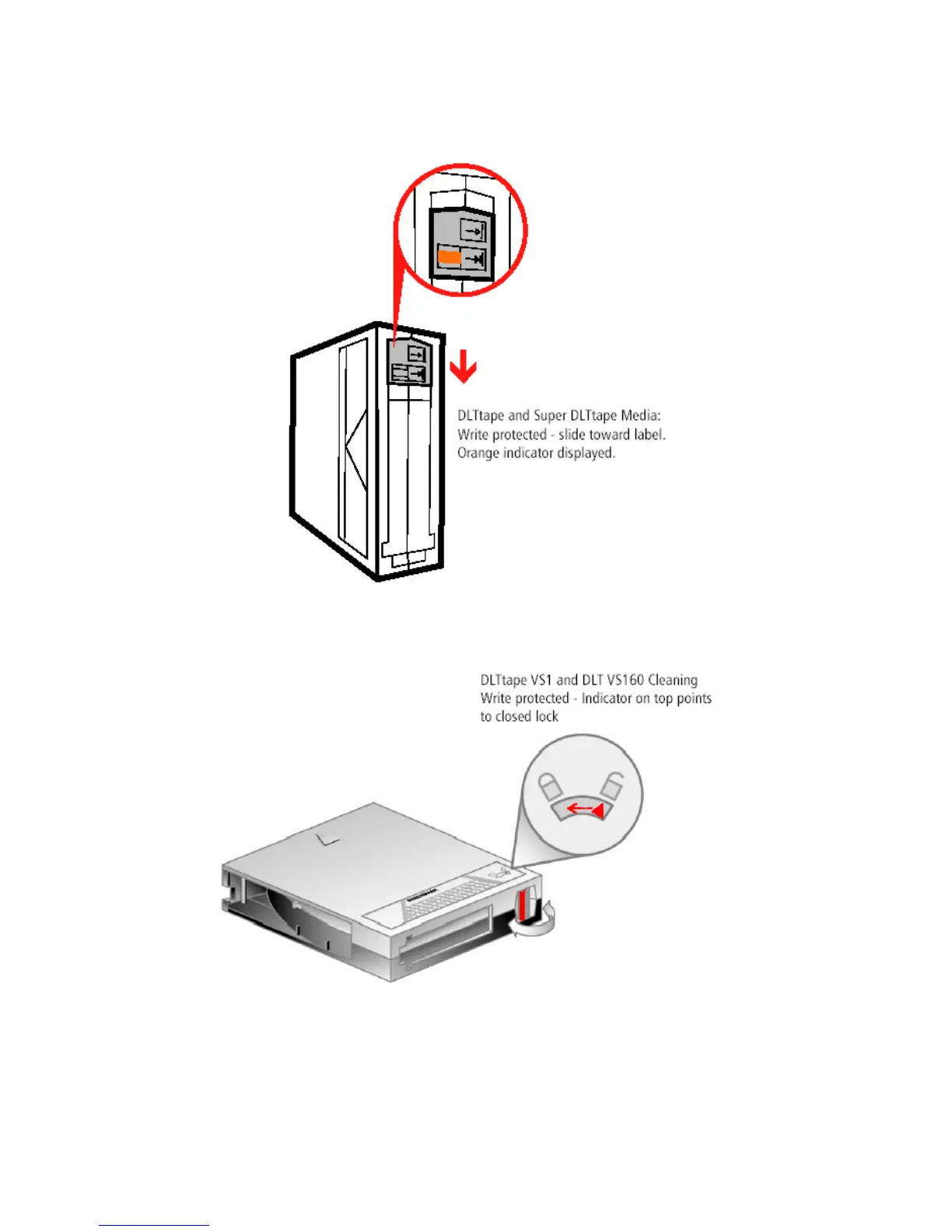 DLTtape and Super DLTtape Media:
Write protected - slide toward label.
Orange indicator displayed.

DLTtape VS1 and DLT VS160 Cleaning
Write protected - Indicator on top points to closed lock