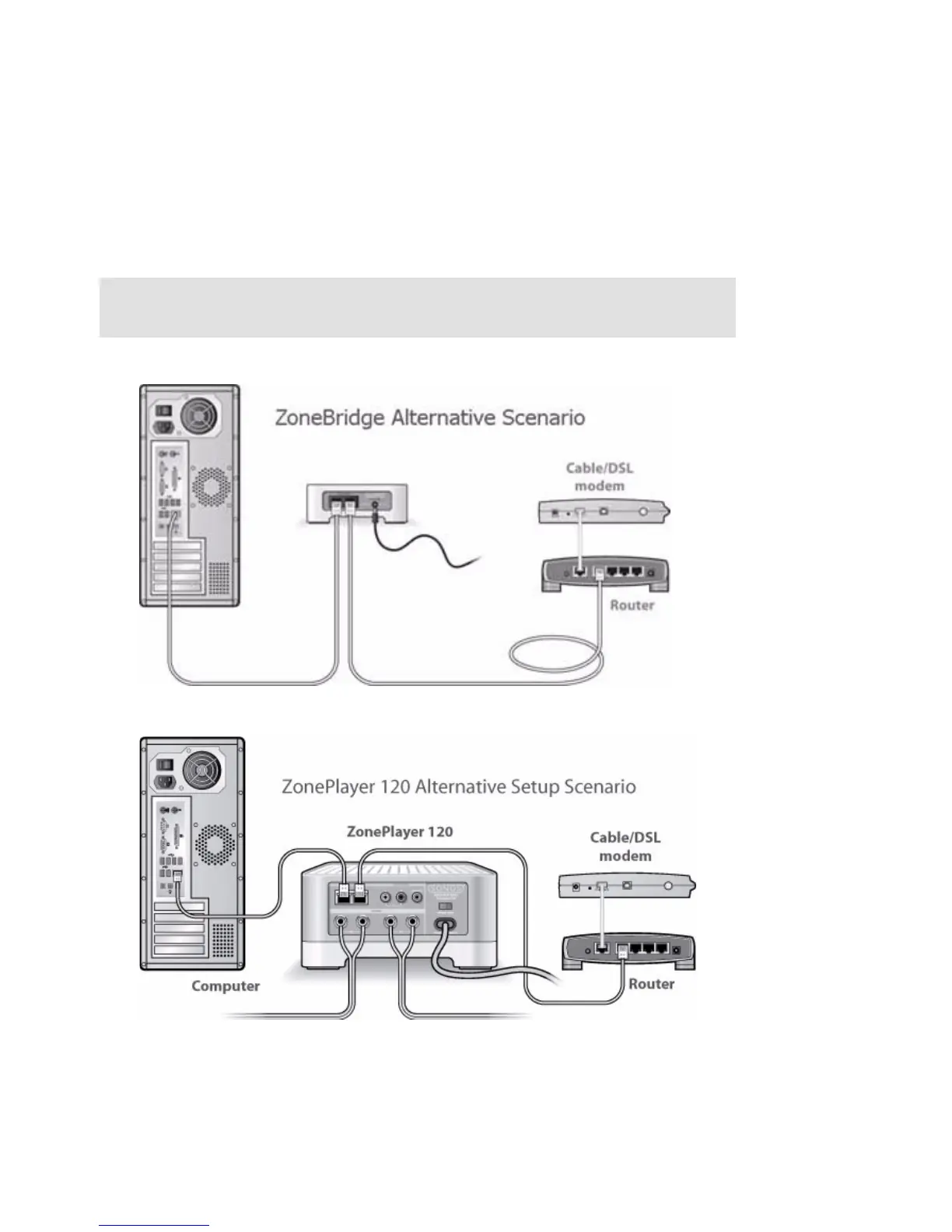 ZoneBridge Alternative Scenario

Cable/DSL modem

Router

ZonePlayer 120 Alternative Setup Scenario

ZonePlayer 120

Cable/DSL modem

Computer

Router