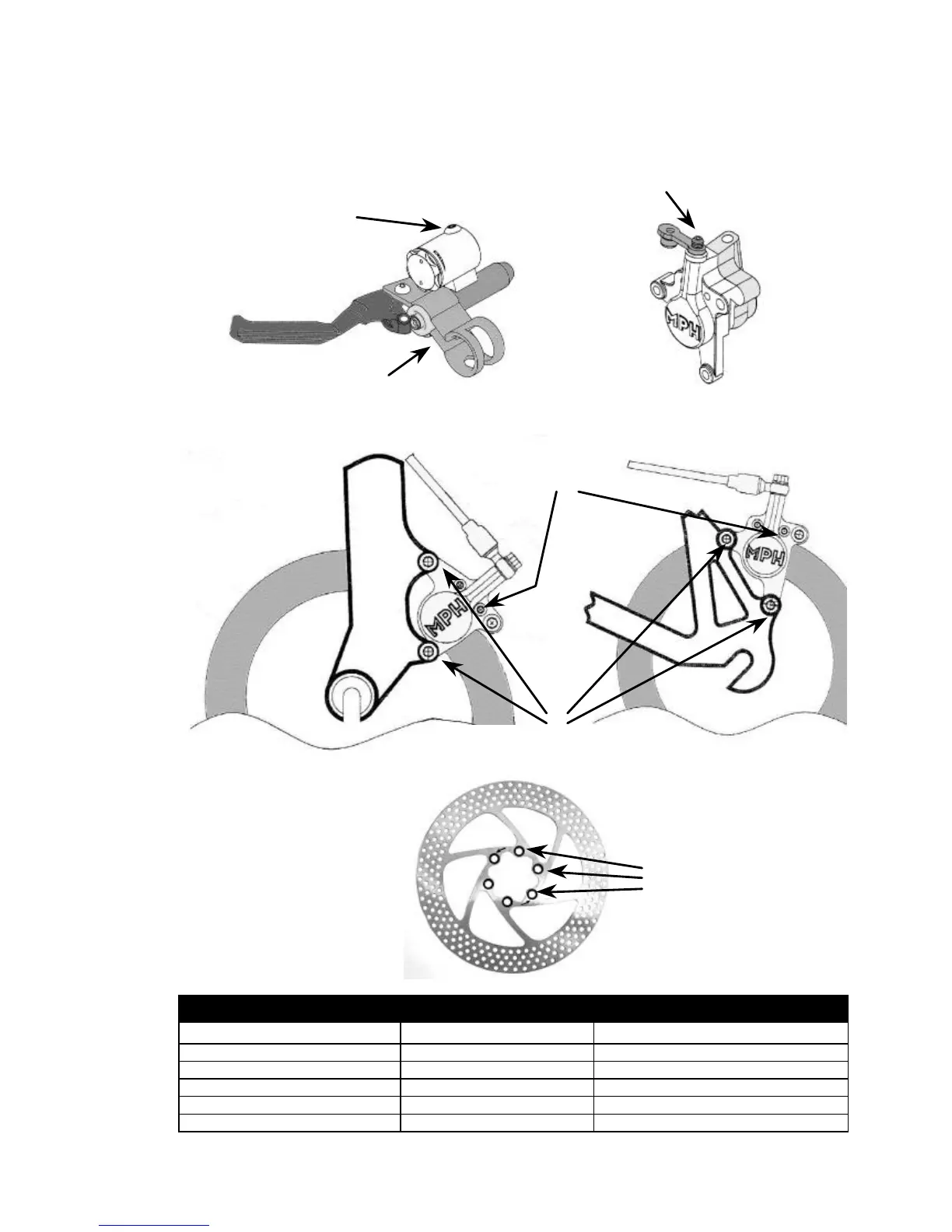 MPH

MPH

MPH