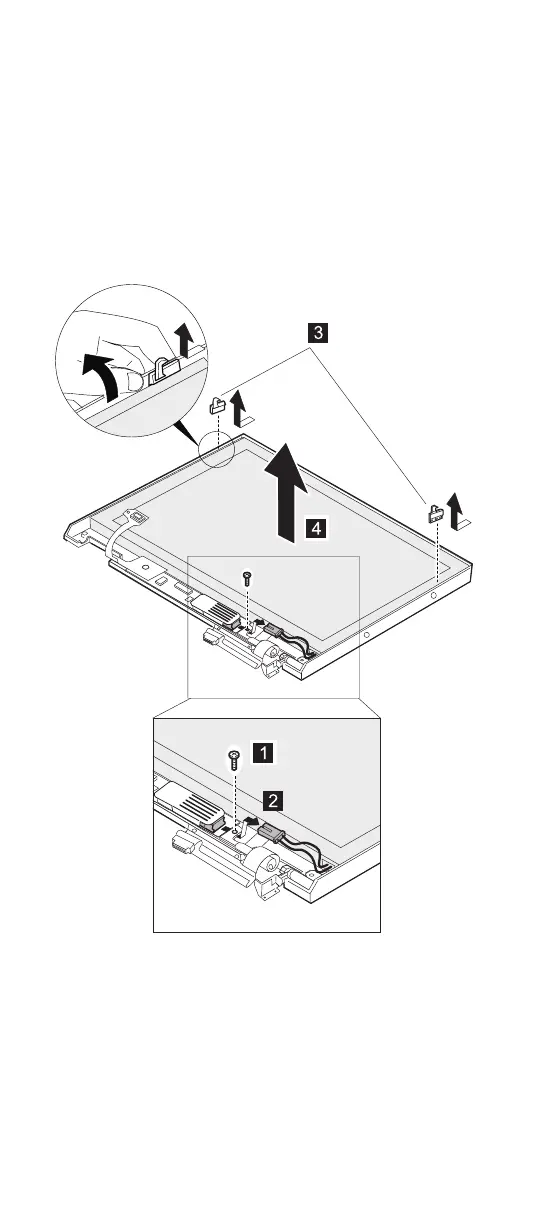 3

4

1

2