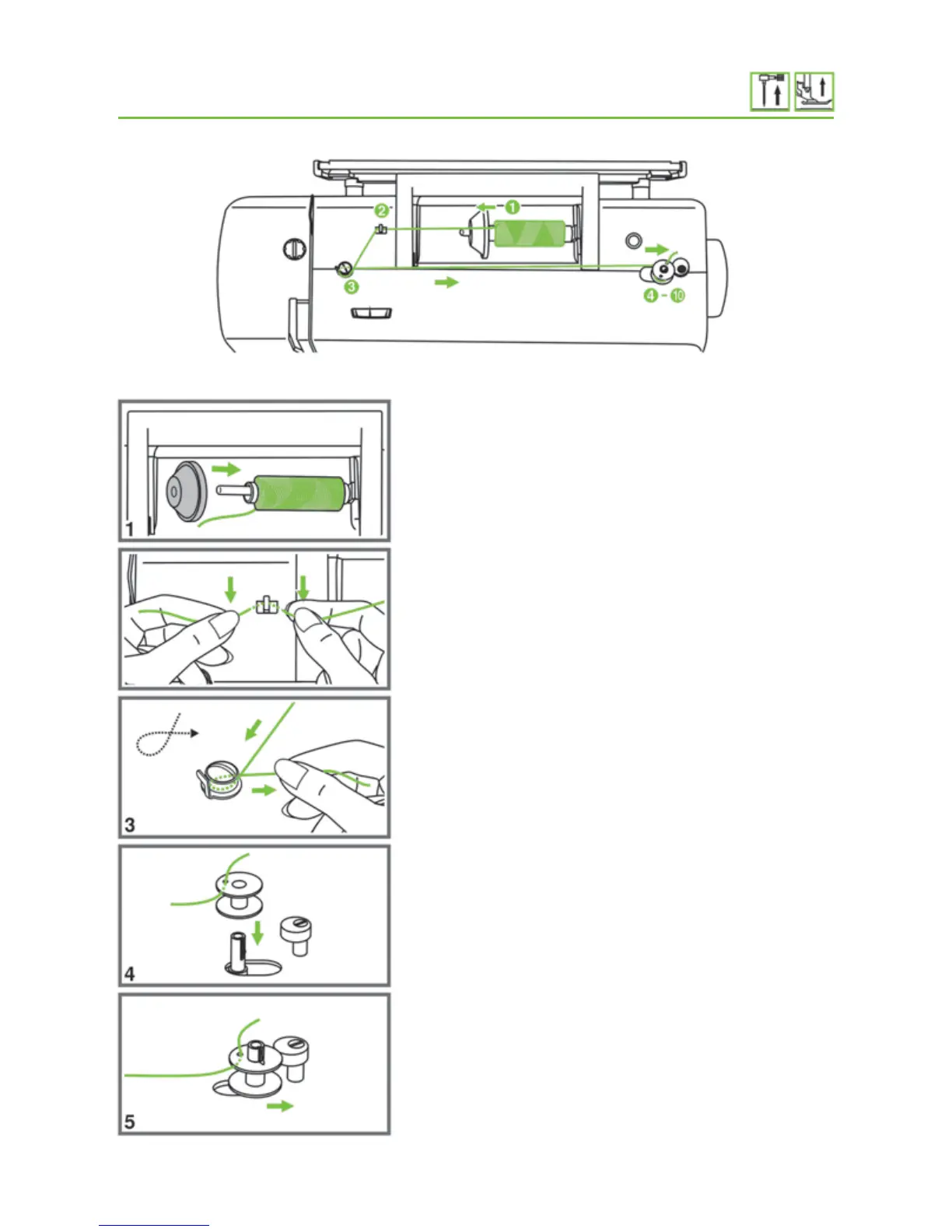 1
2
3
4 - 10

1

3

4

5