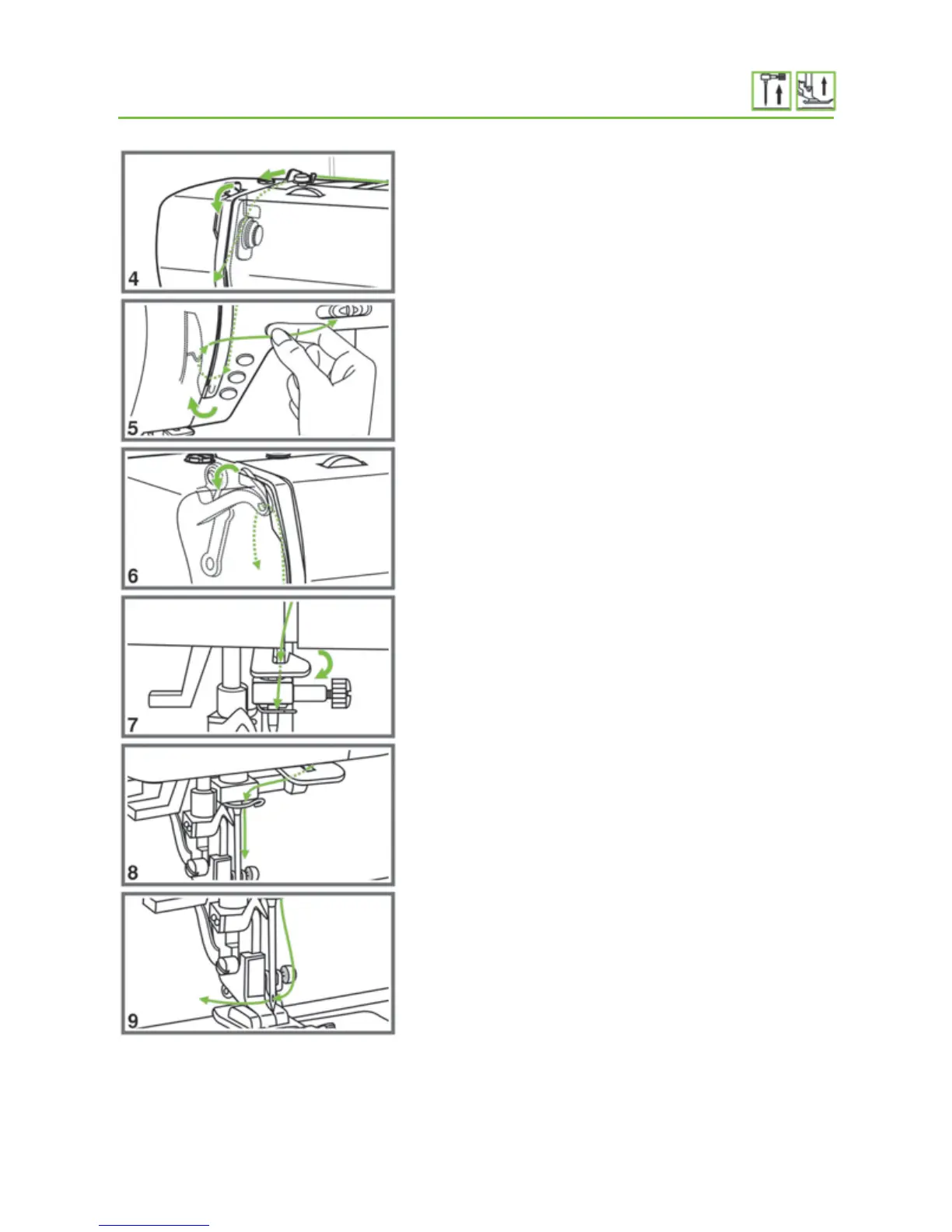 4

5

6

7

8

9