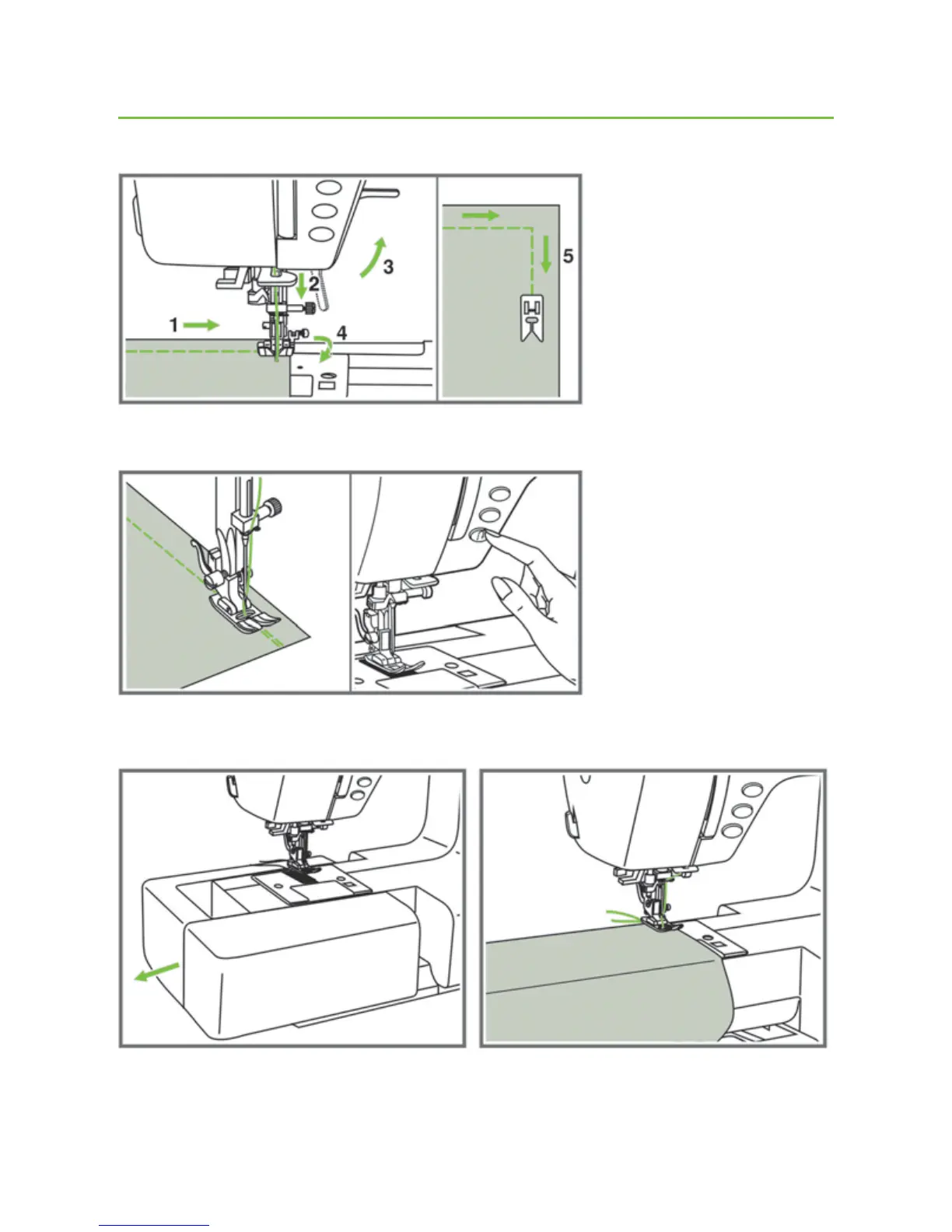 1
2
3
4
5