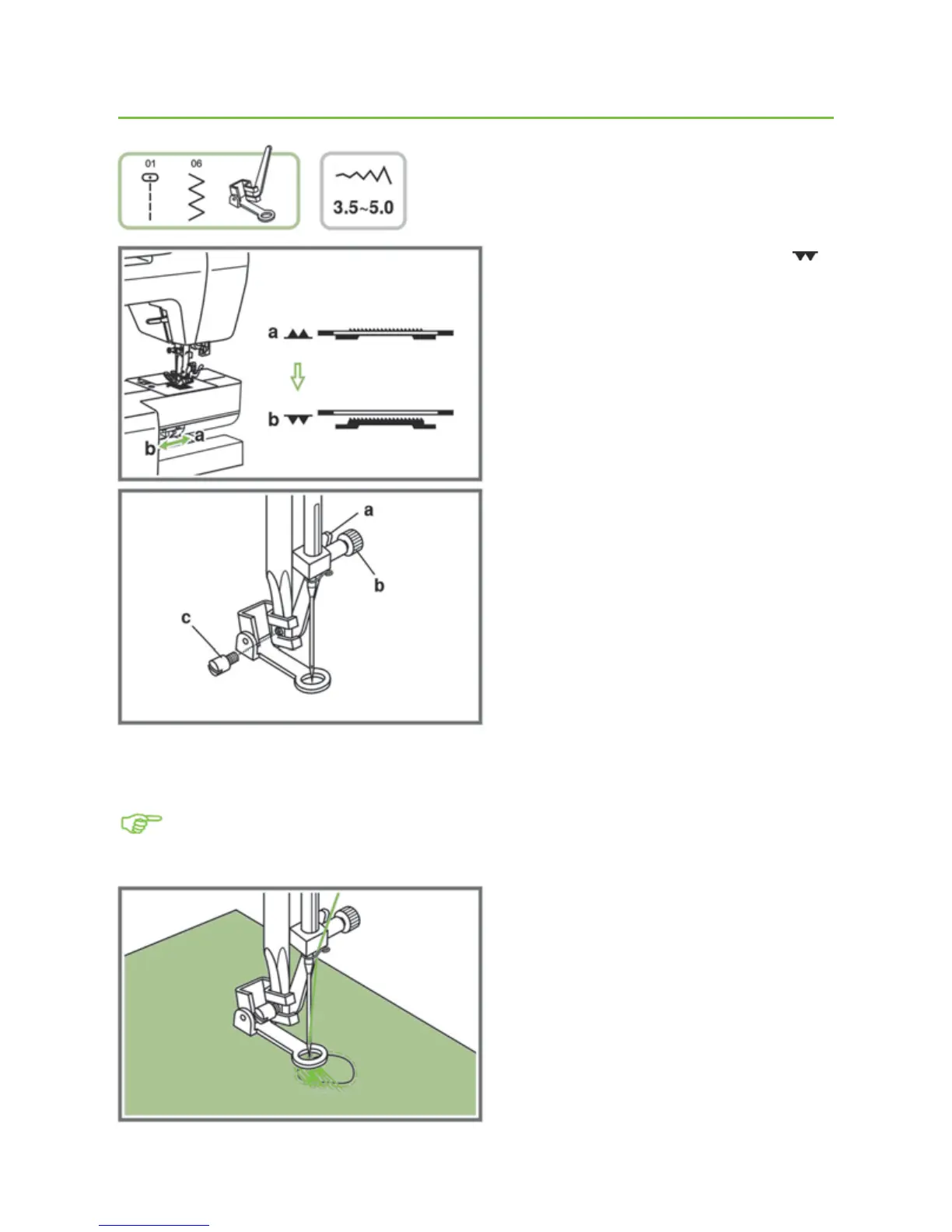 01 06

3.5~5.0

a

b

b a

a

b

c