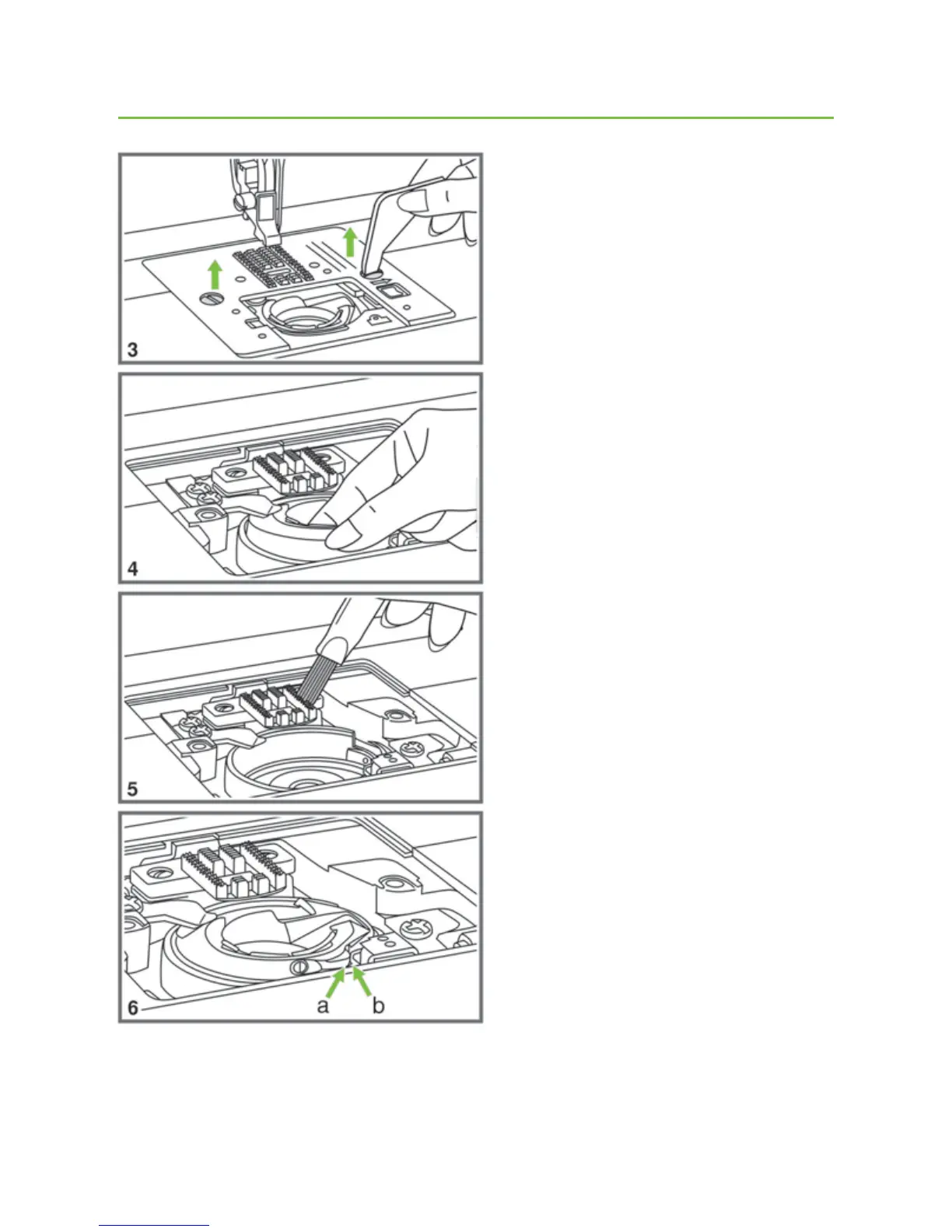 3

4

5

6

a

b