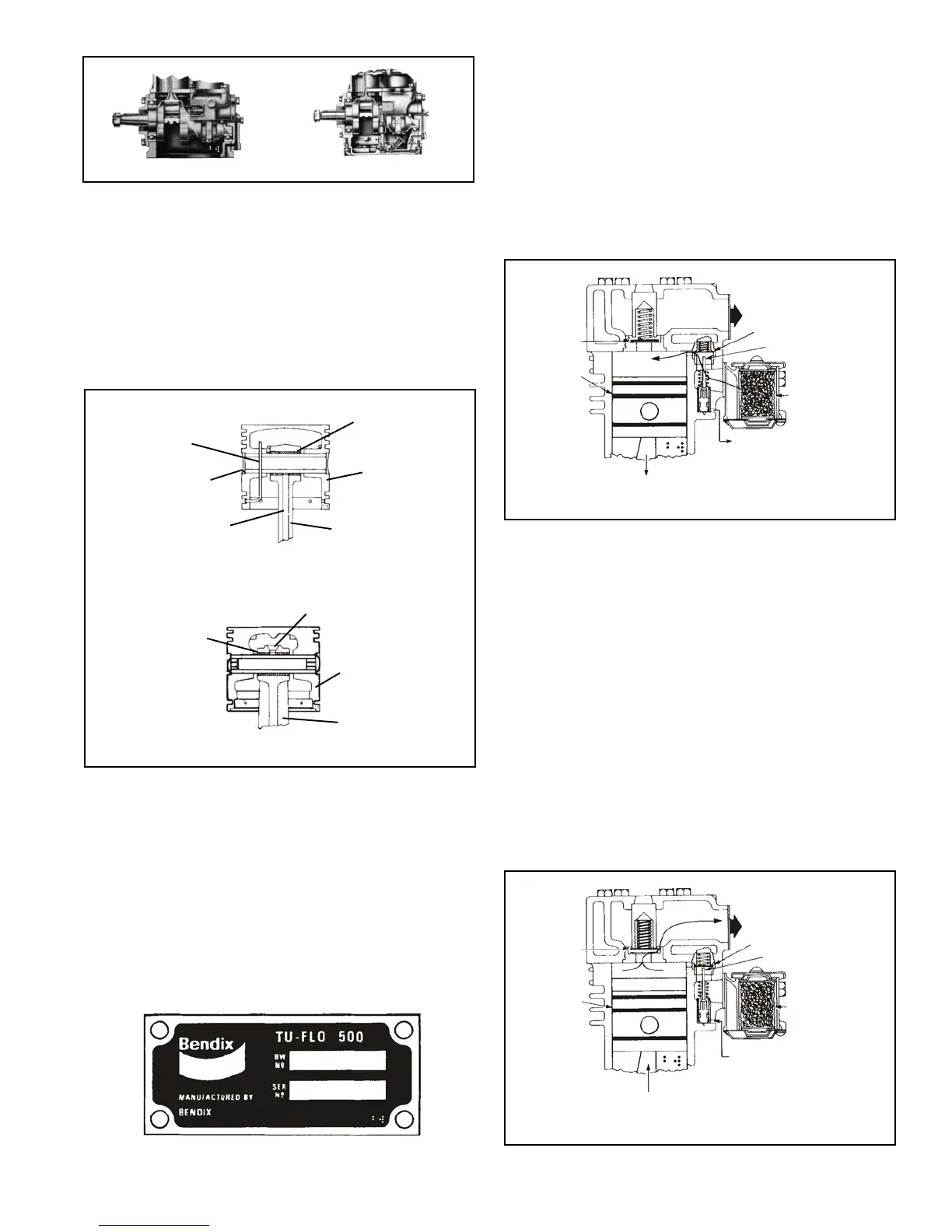 Bendix

TU-FLO 500

BW Nº

SER Nº

MANUFACTURED BY

BENDIX