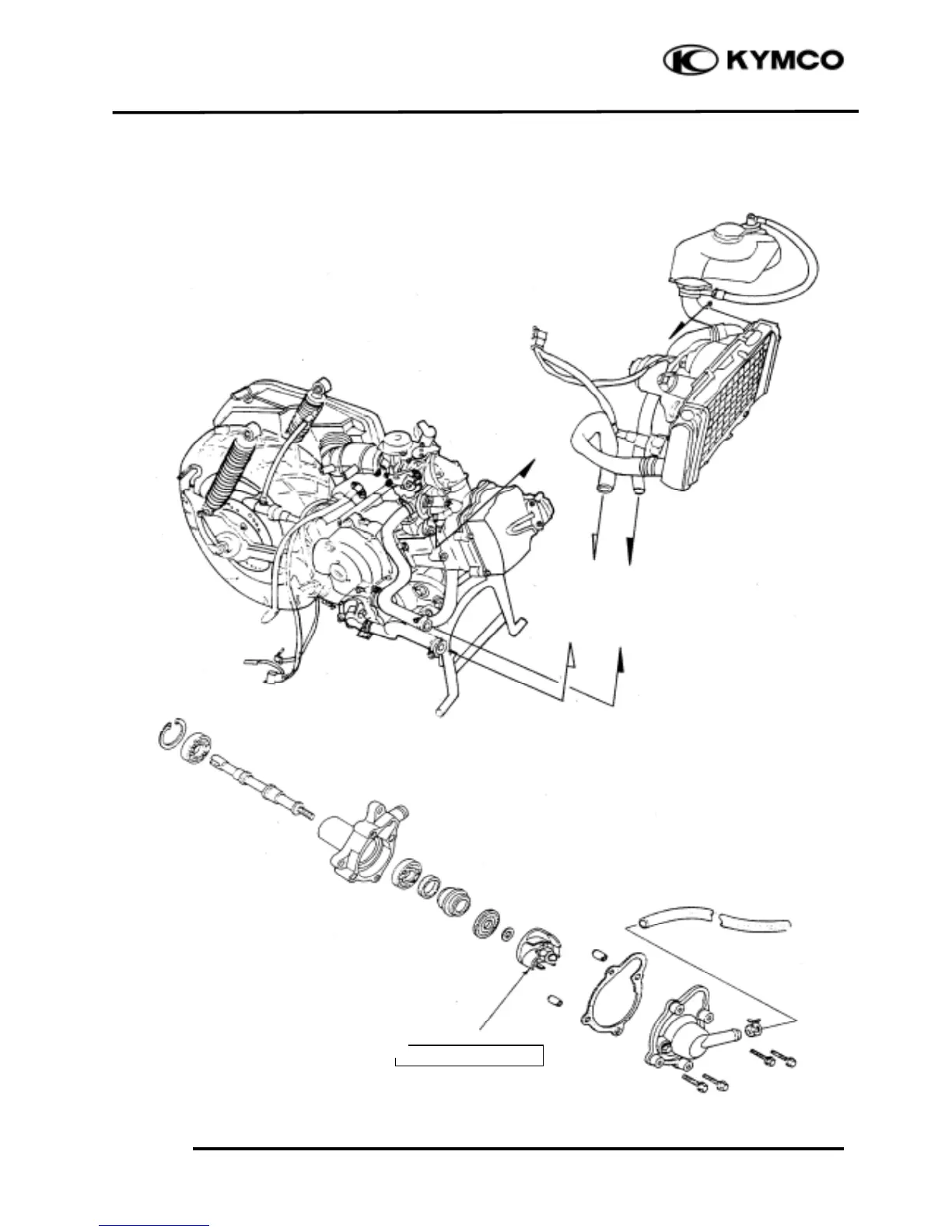 KYMCO