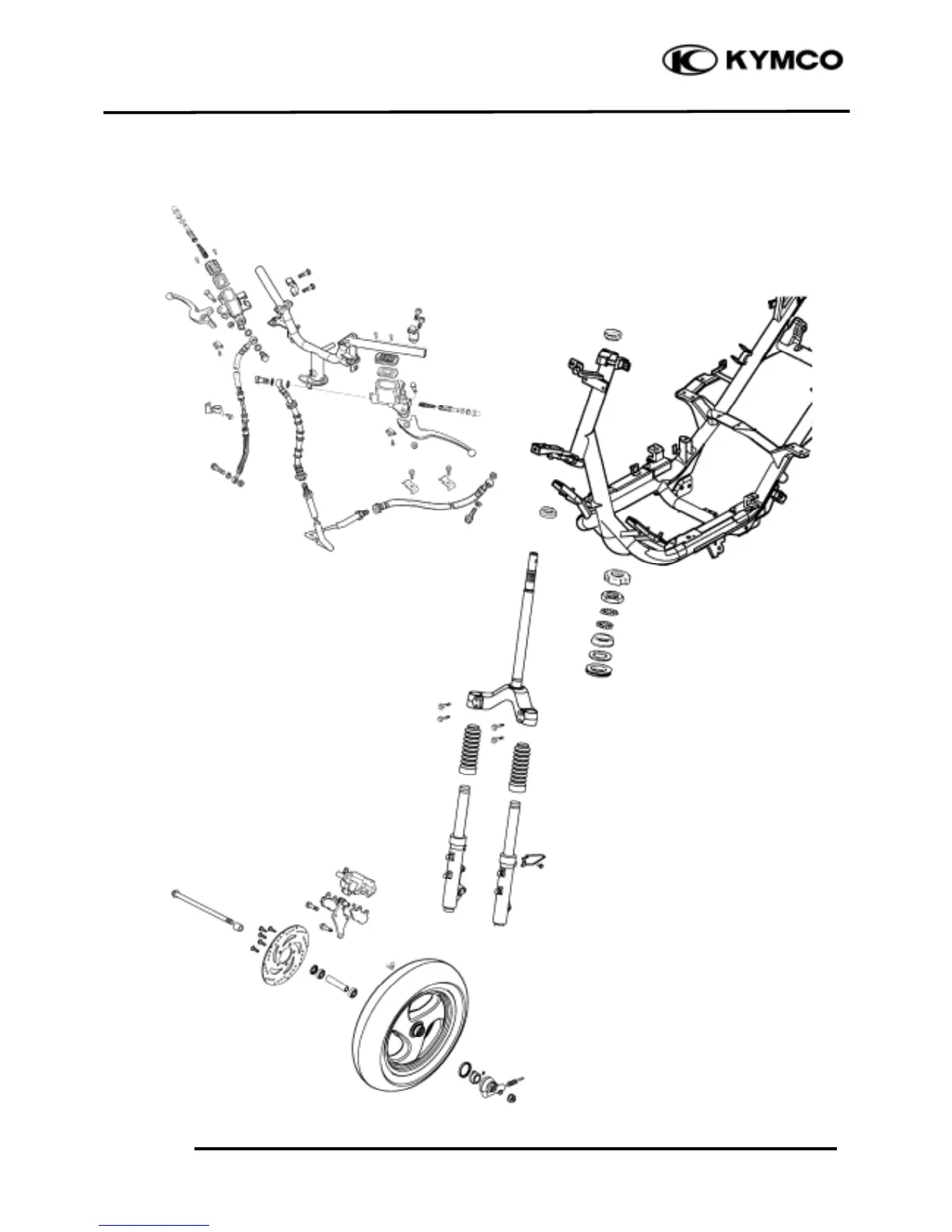 KYMCO