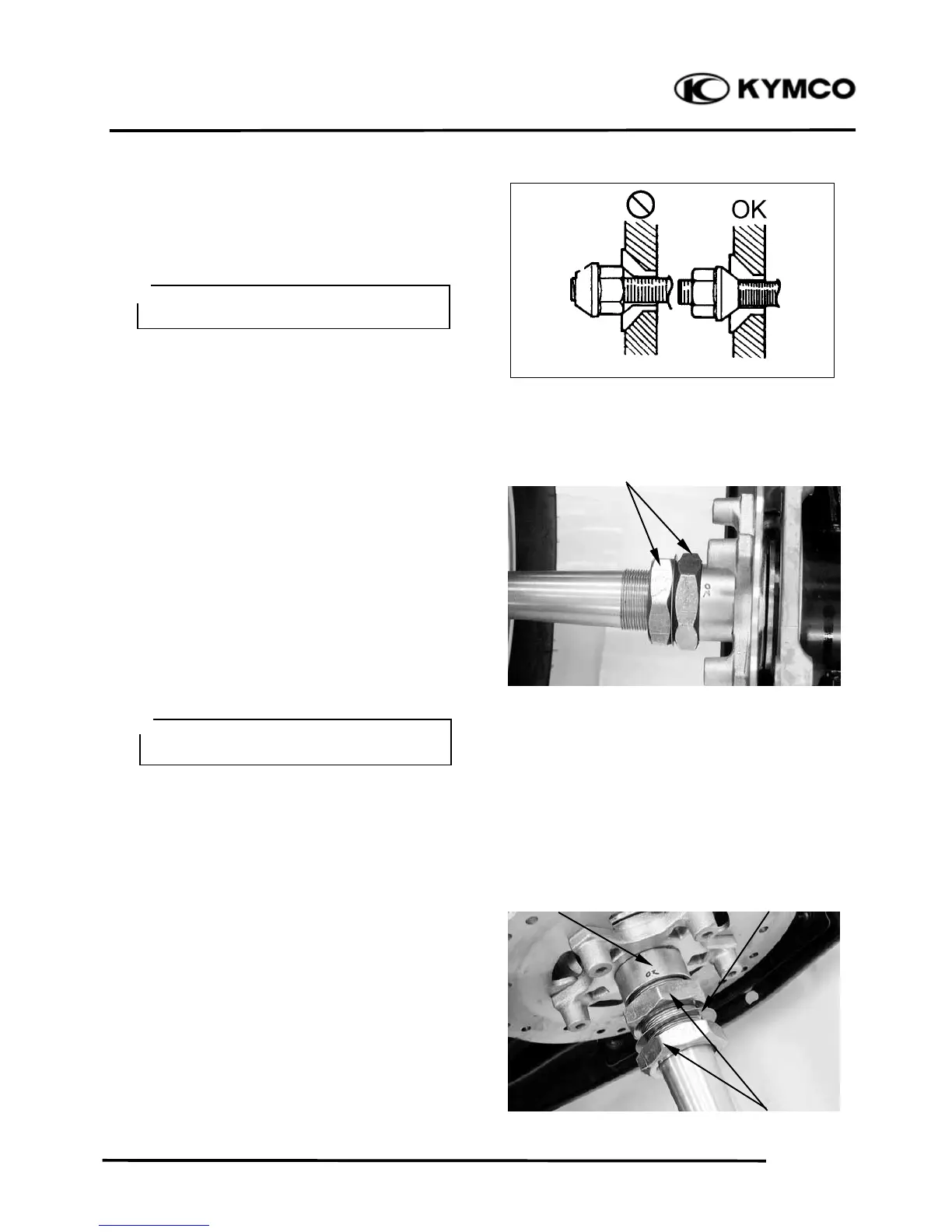 KYMCO

OK

OK

OK