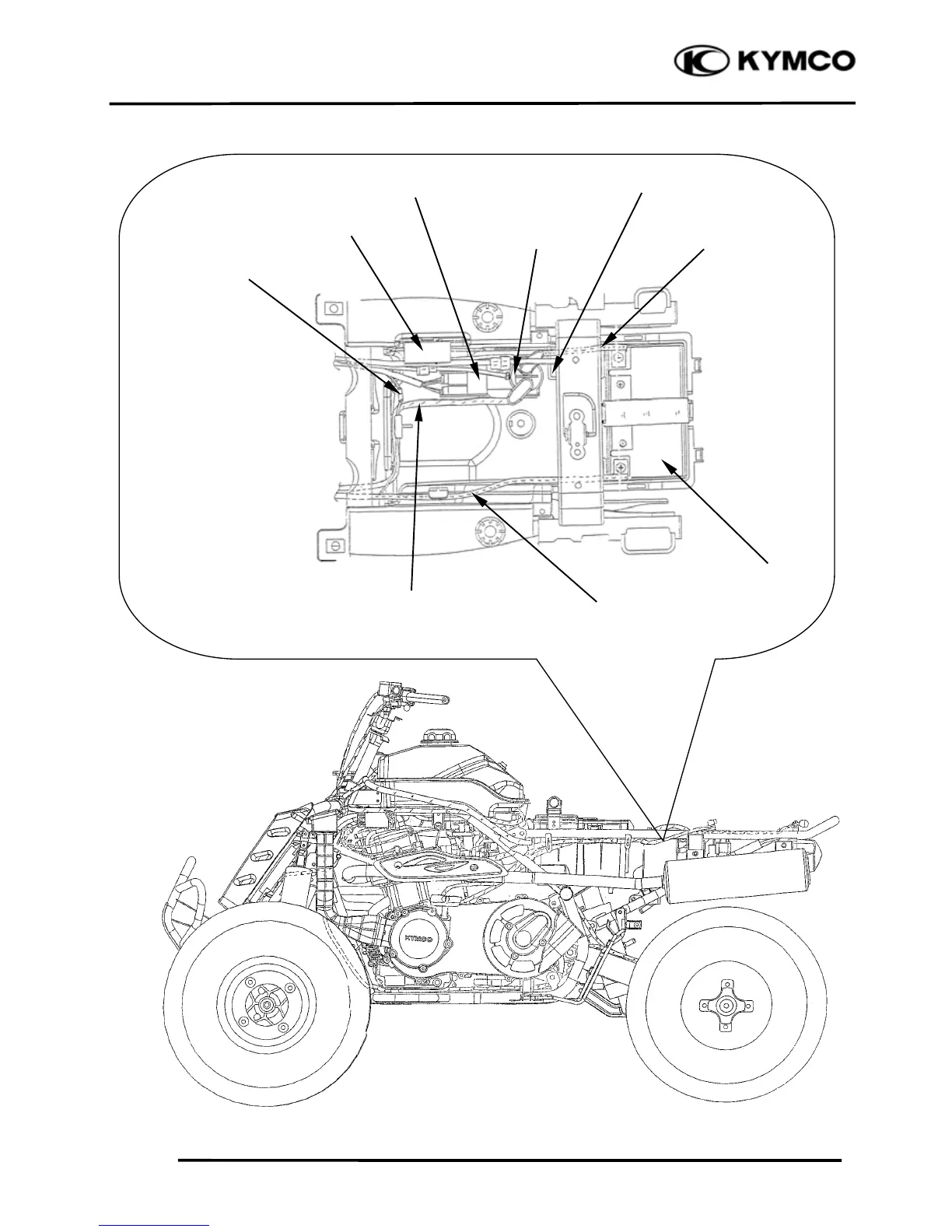 KYMCO

KYMCO