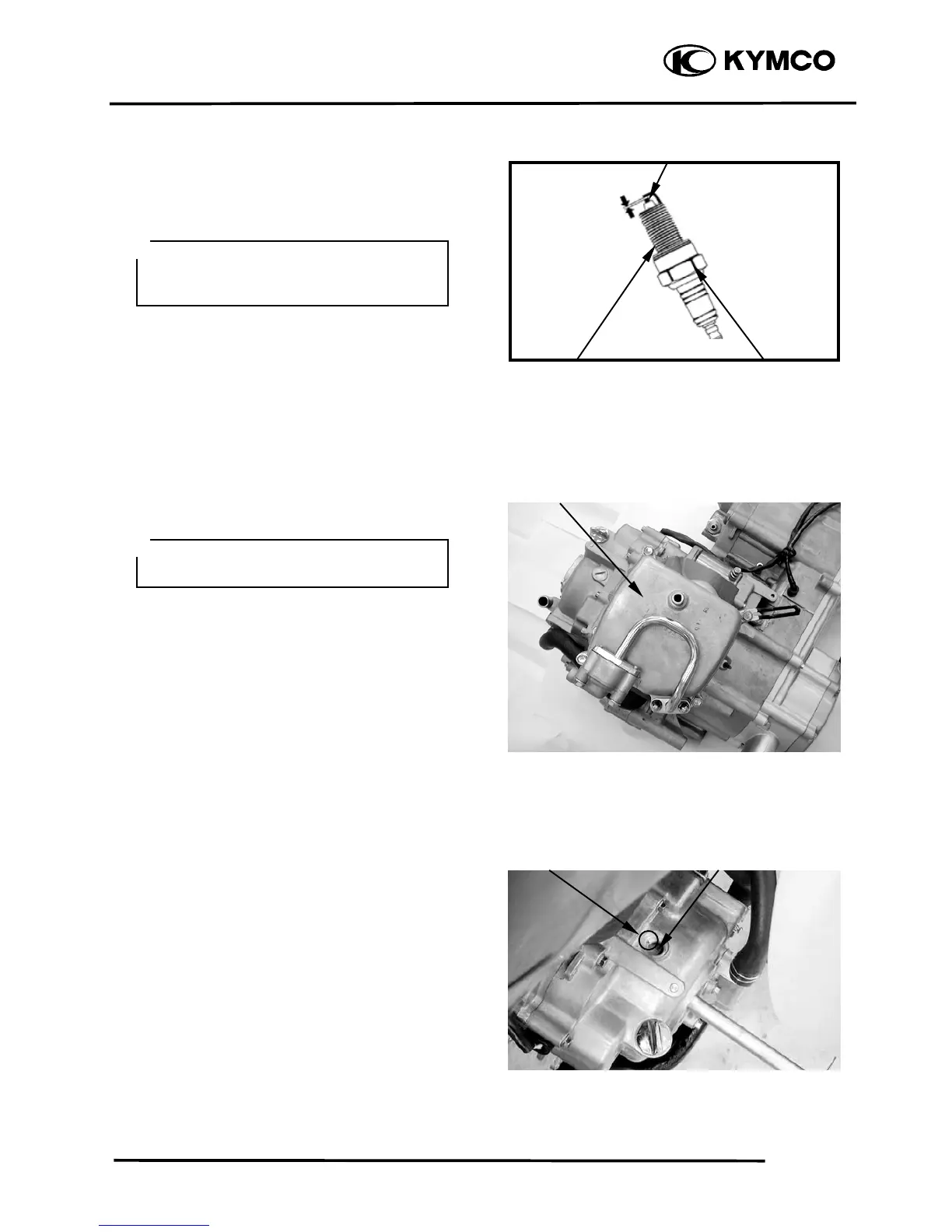 KYMCO