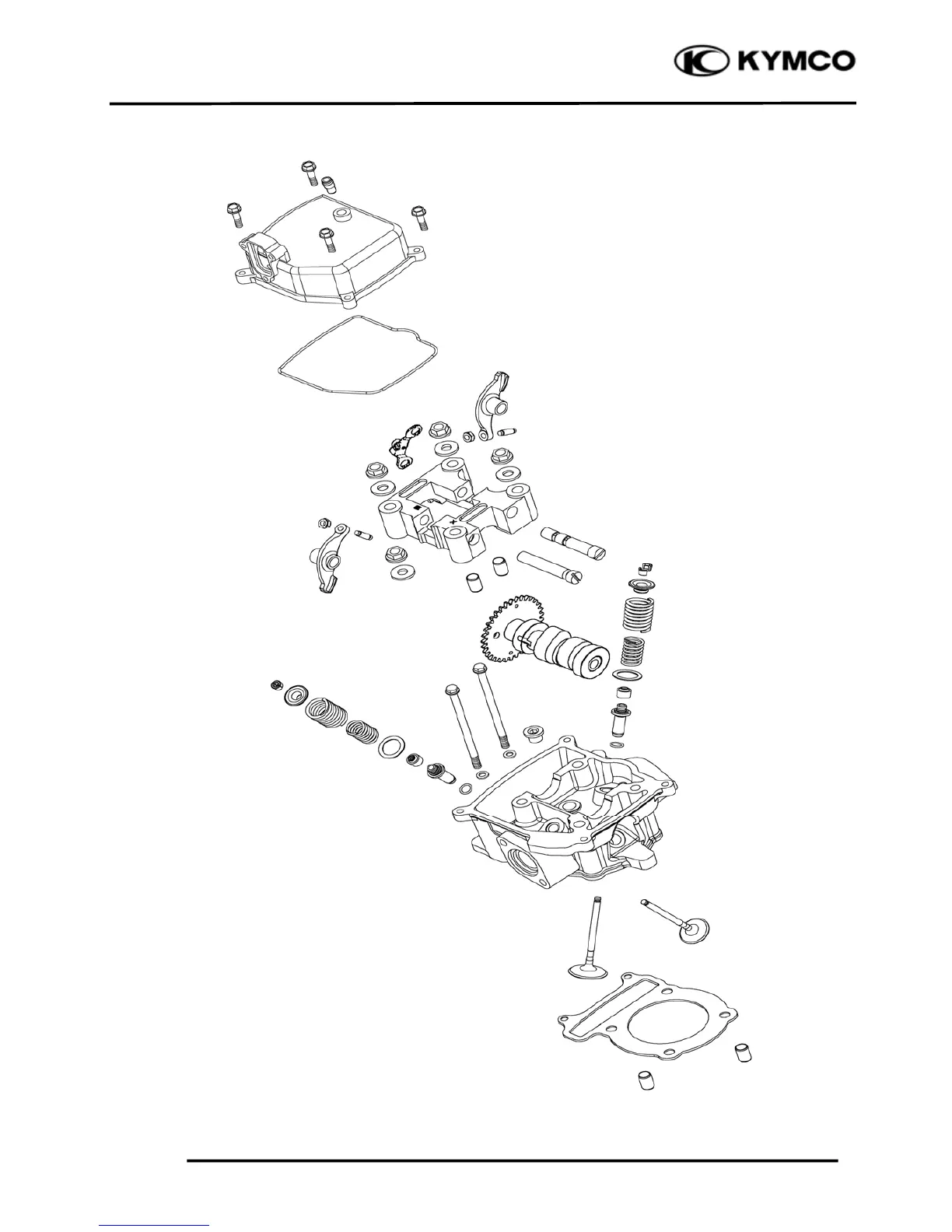 KYMCO