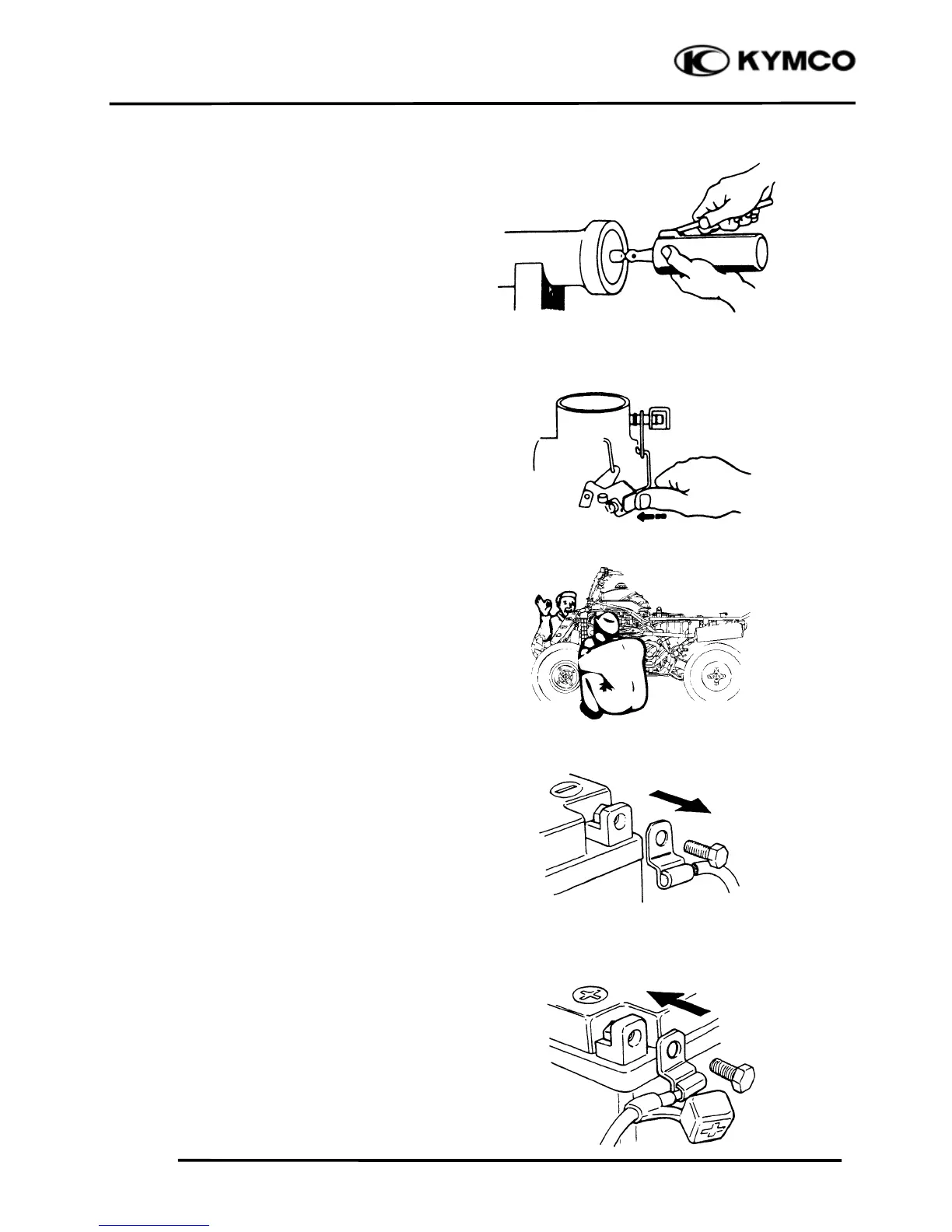 KYMCO