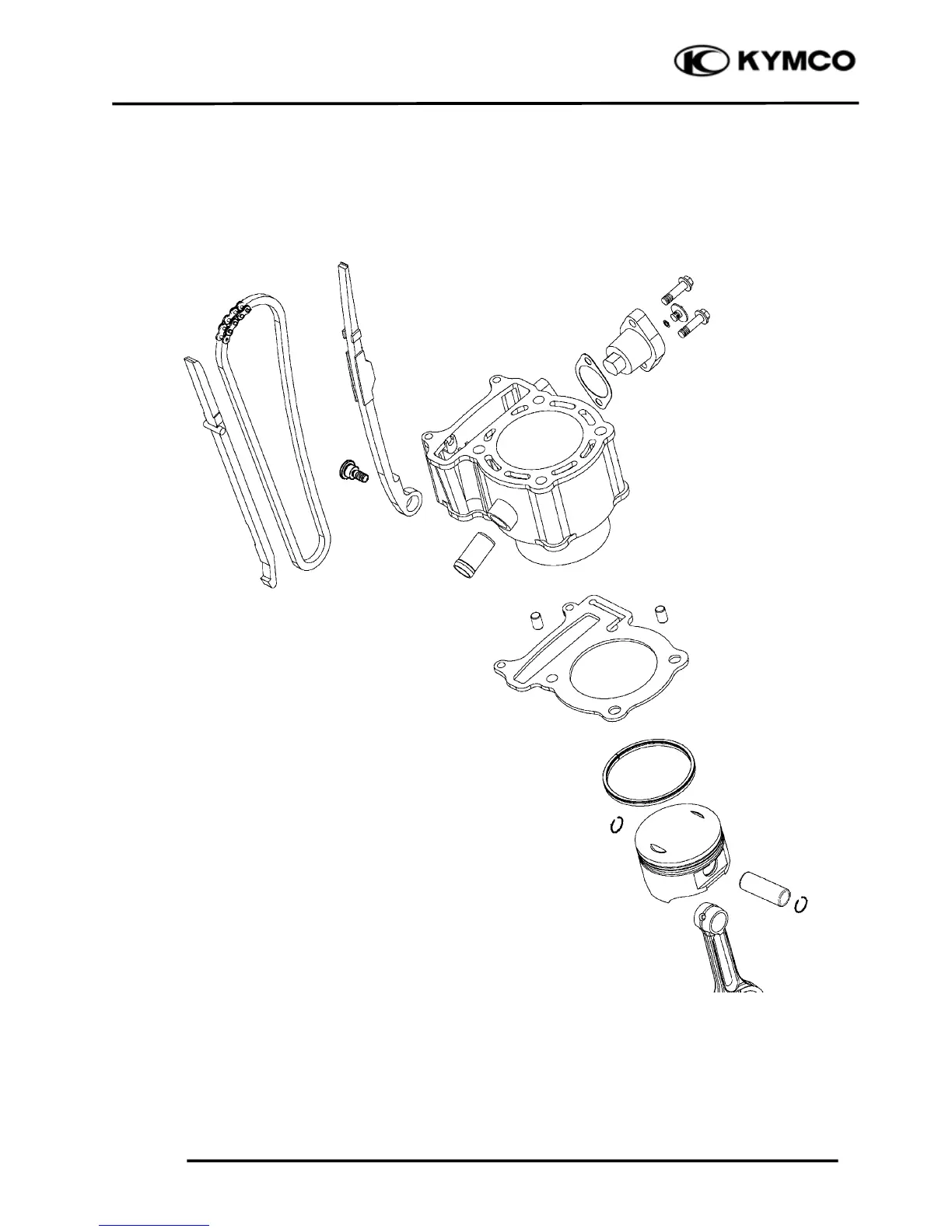 KYMCO