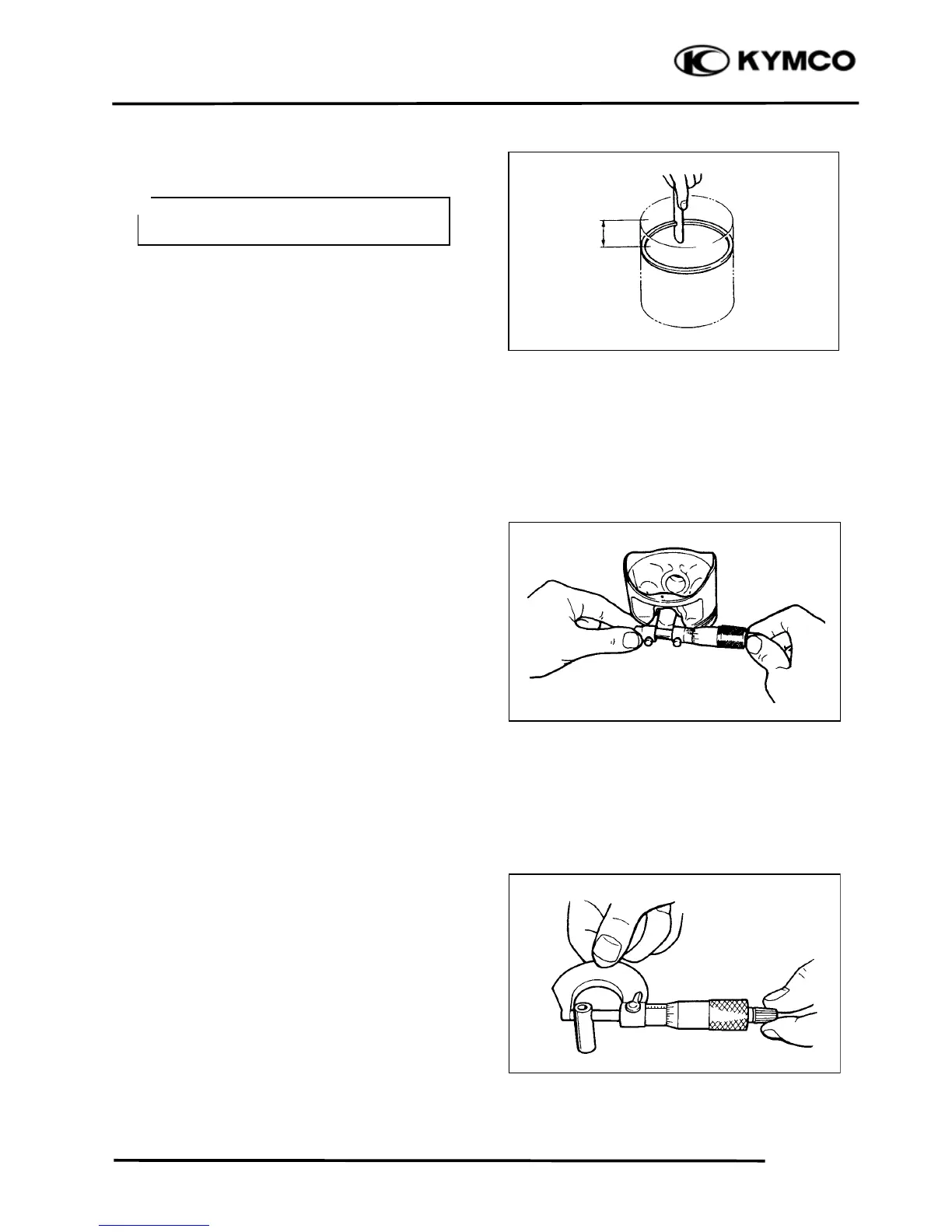 KYMCO