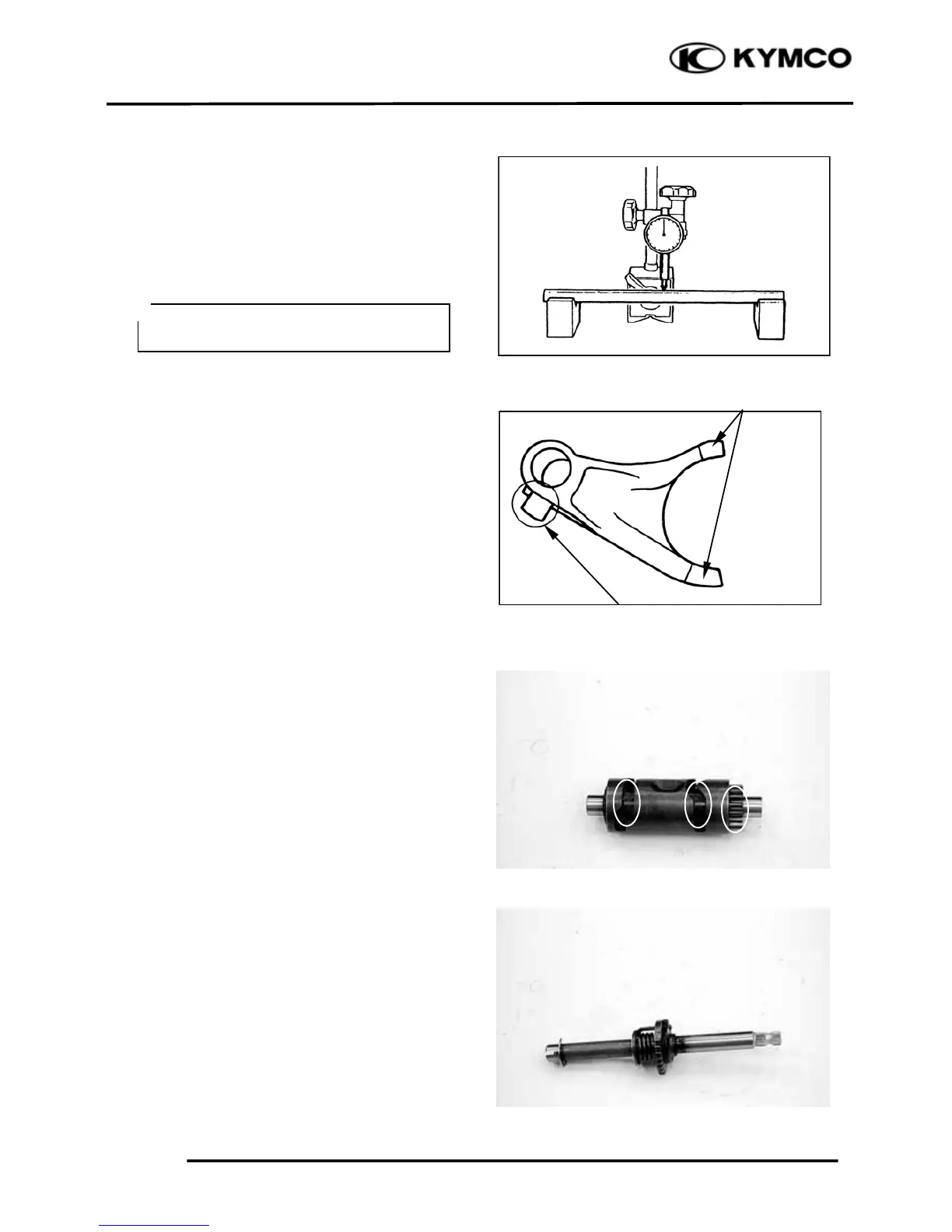 KYMCO