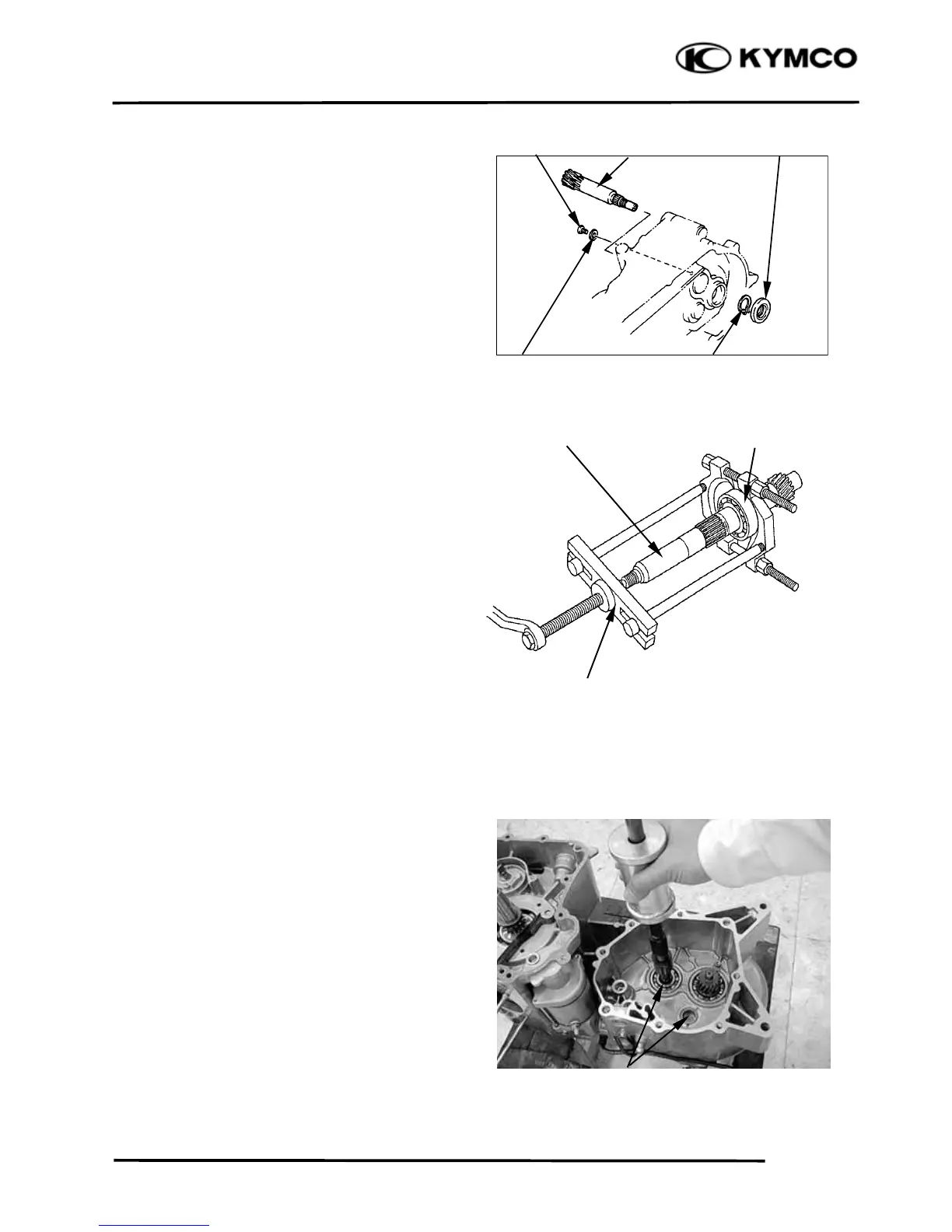 KYMCO