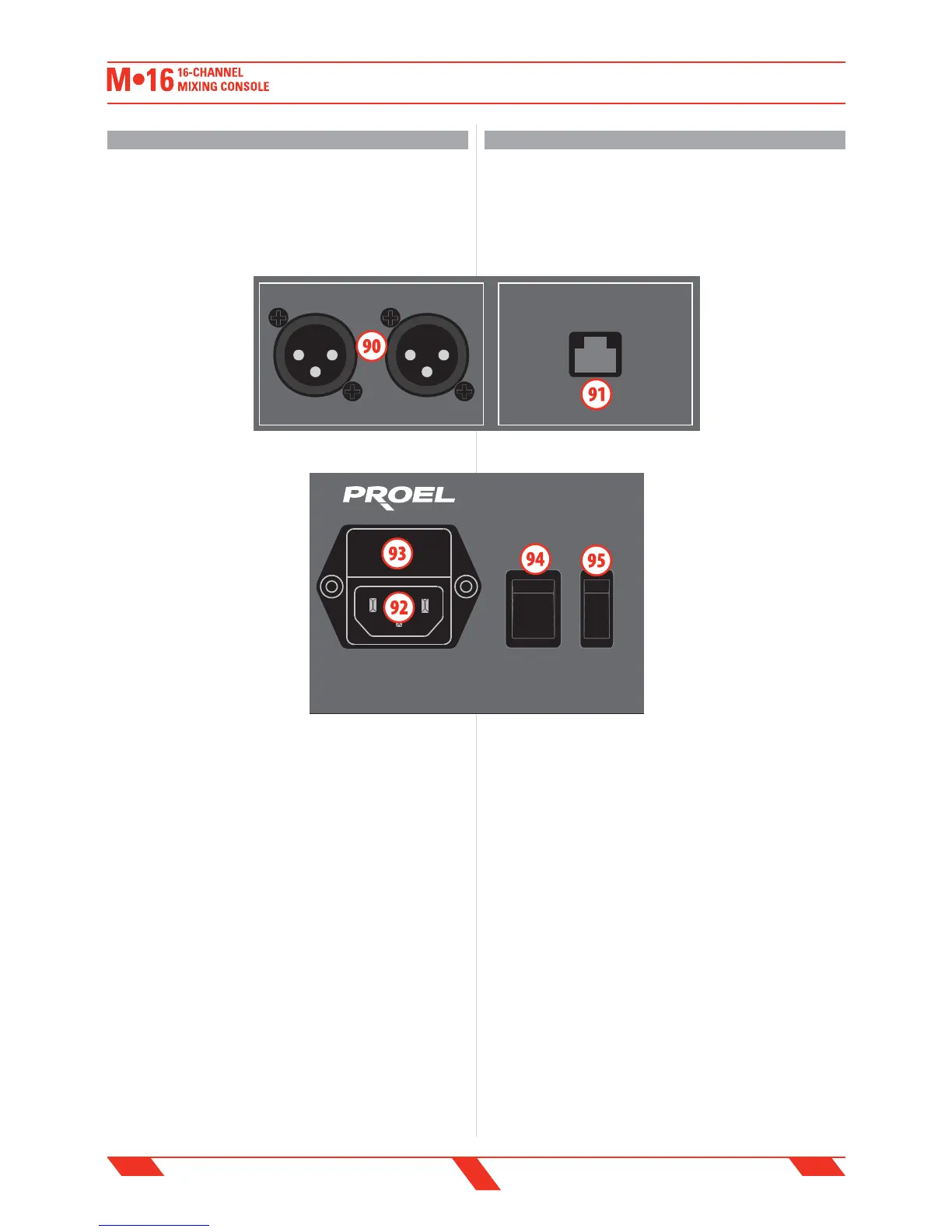 M•16 16-CHANNEL MIXING CONSOLE

90

91

PROEL

93

92

94

95