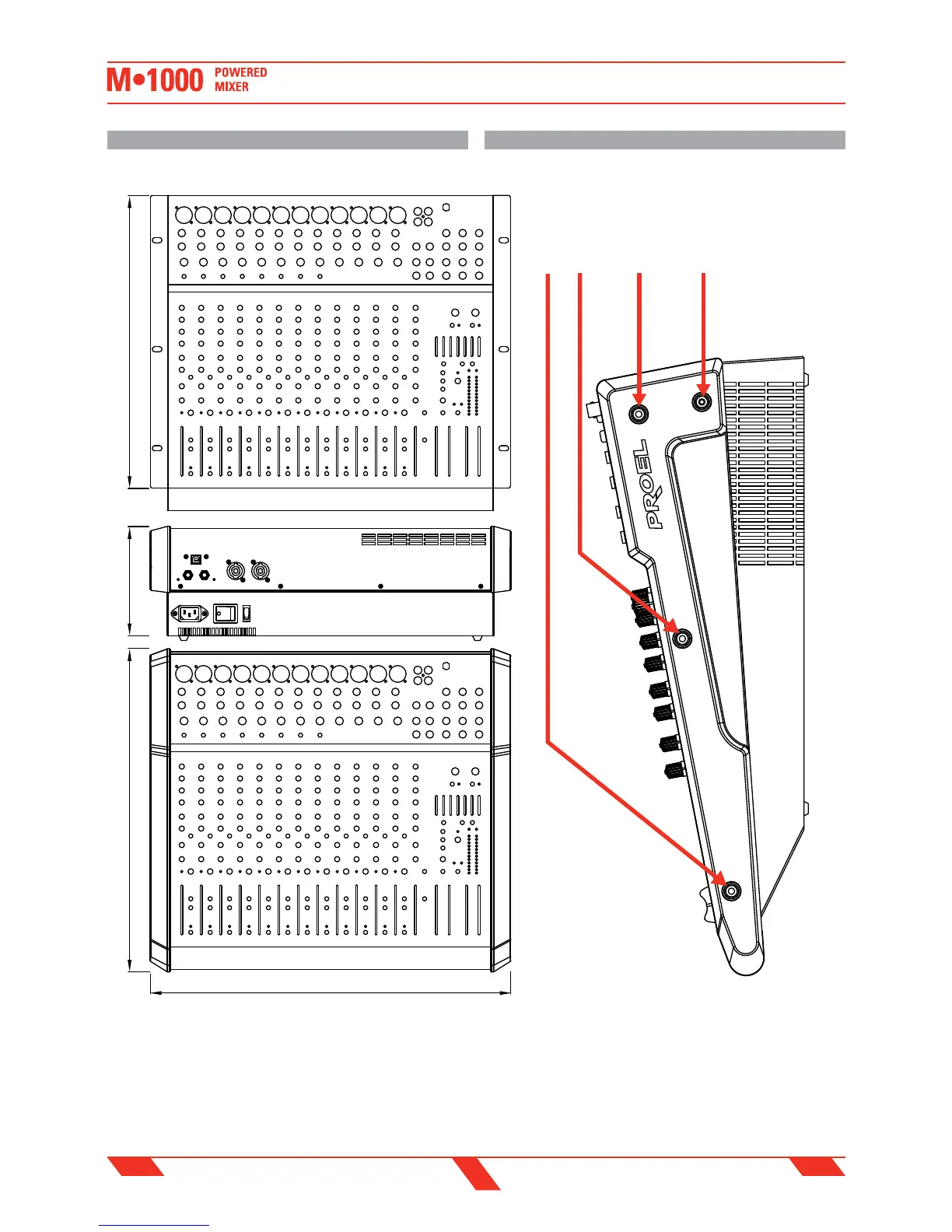 M•1000 POWERED MIXER

PROEL