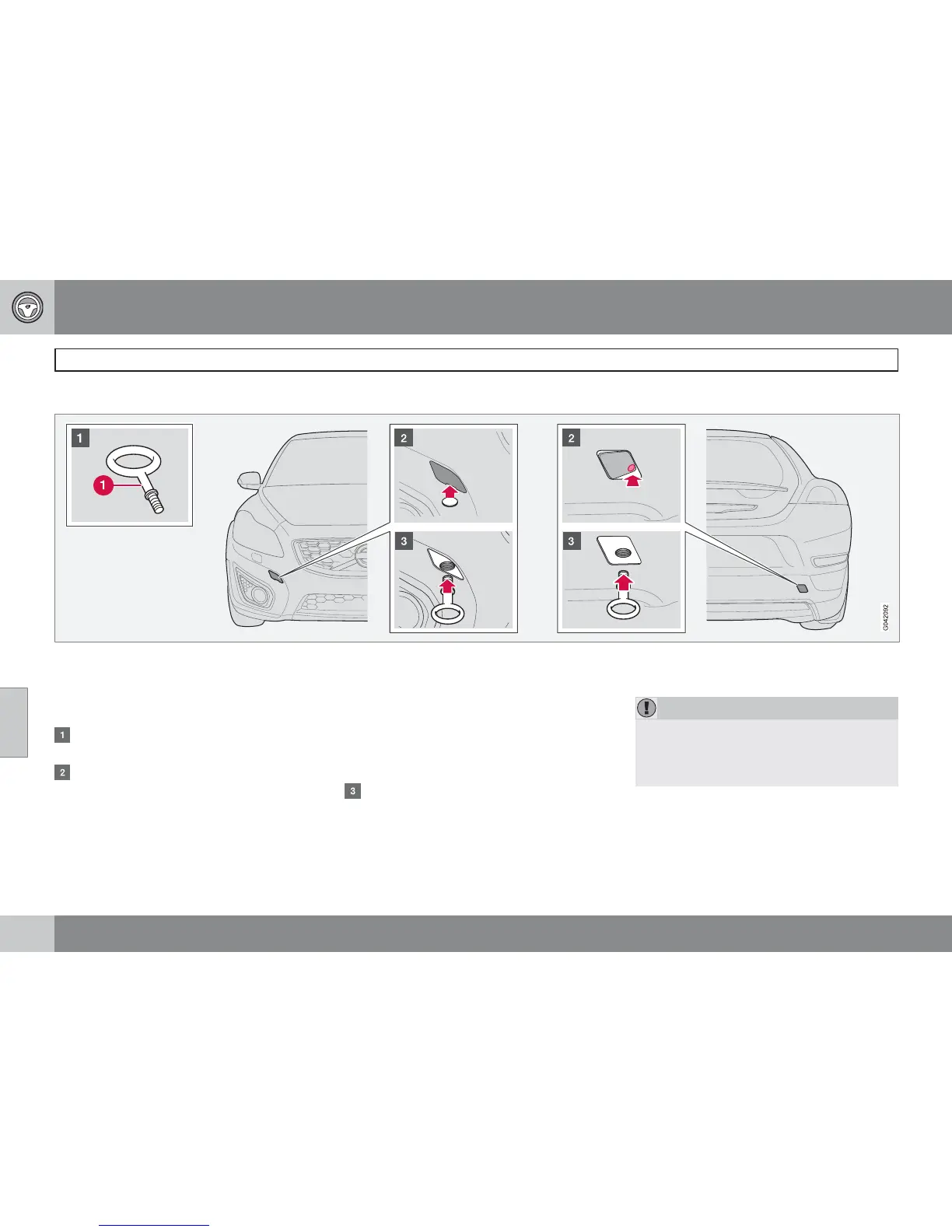 1

1

2

3

2

3

G042092

1

2

3