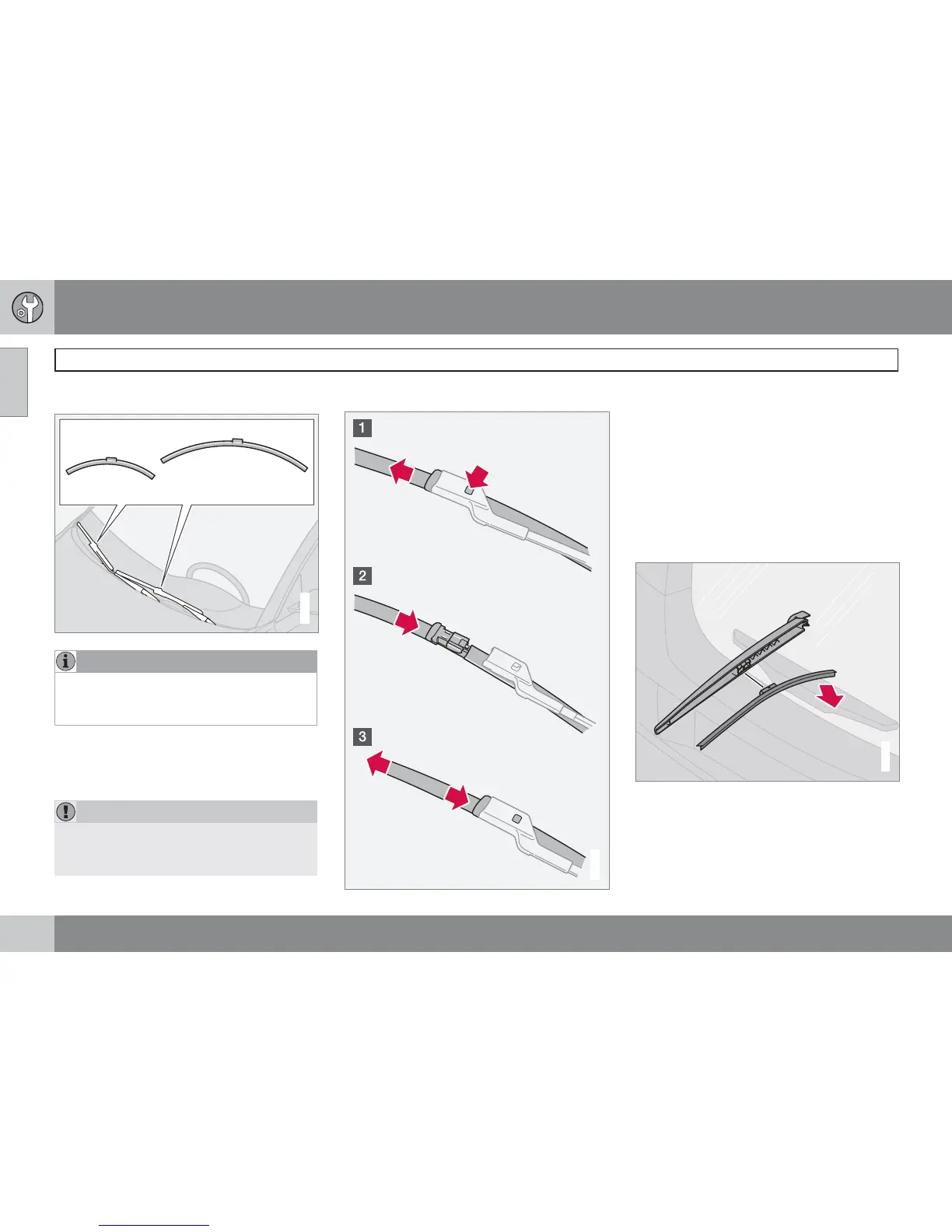 1

2

3