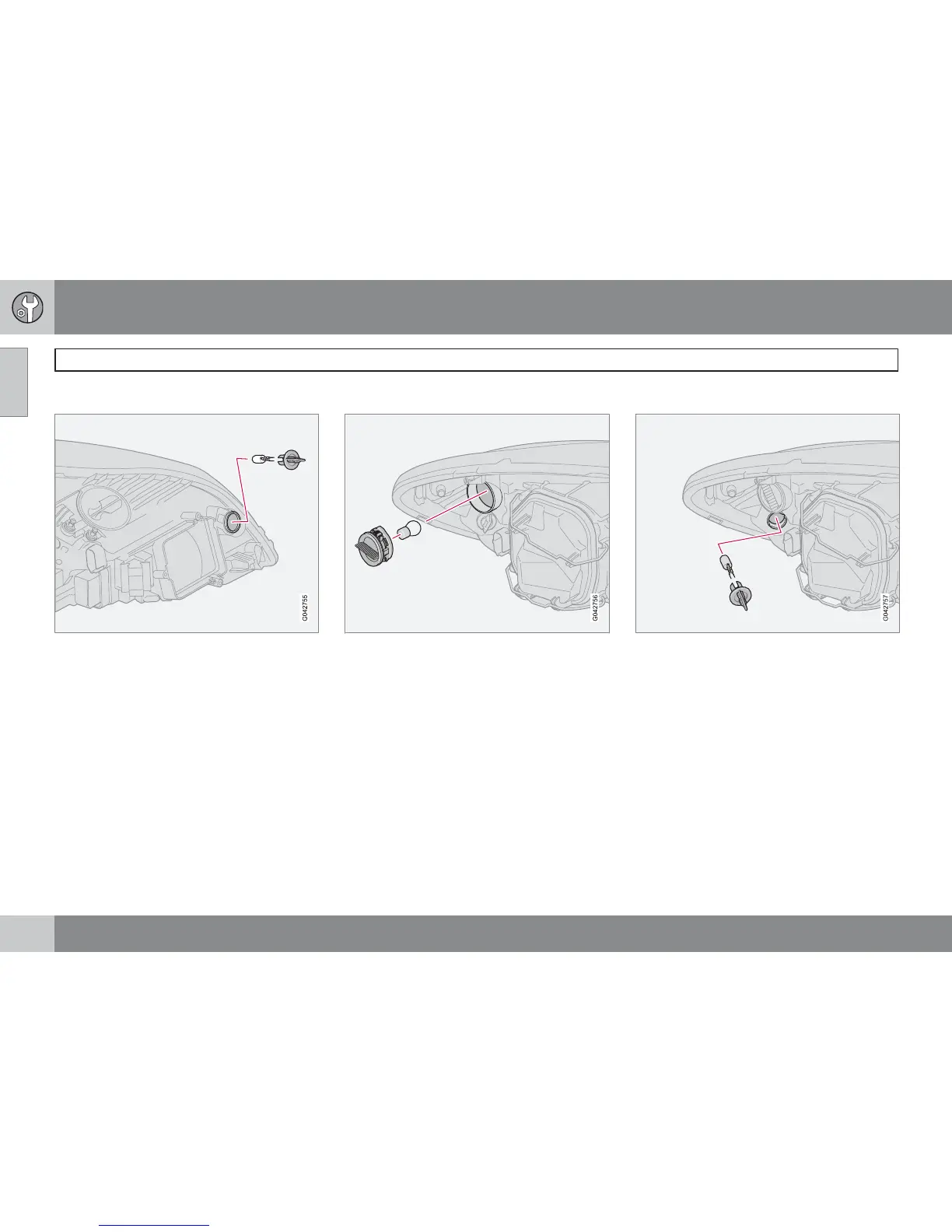 G042755

G042756

G042757