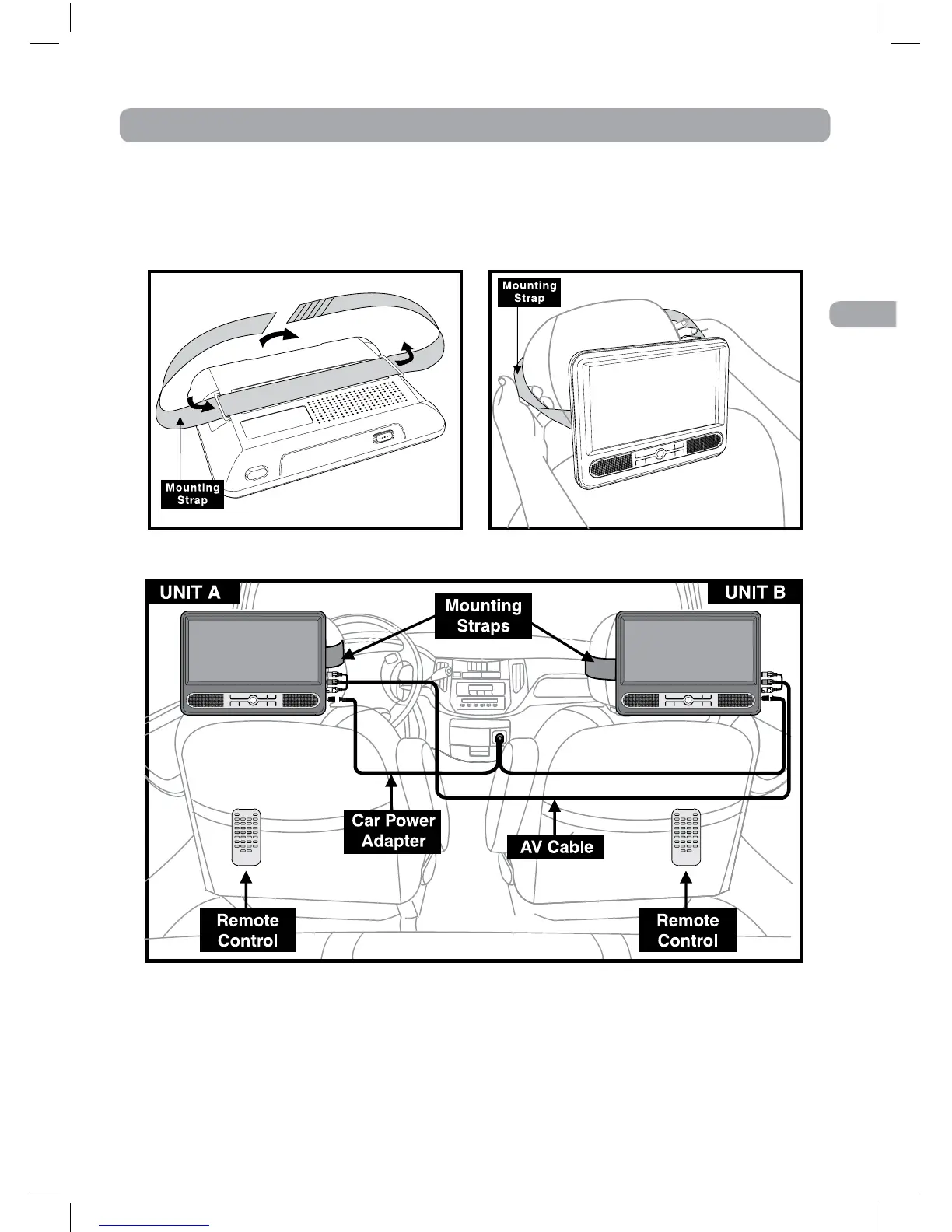 Mounting Strap

Mounting Strap

UNIT A

UNIT B

Mounting Straps

Car Power Adapter

AV Cable

Remote Control

Remote Control