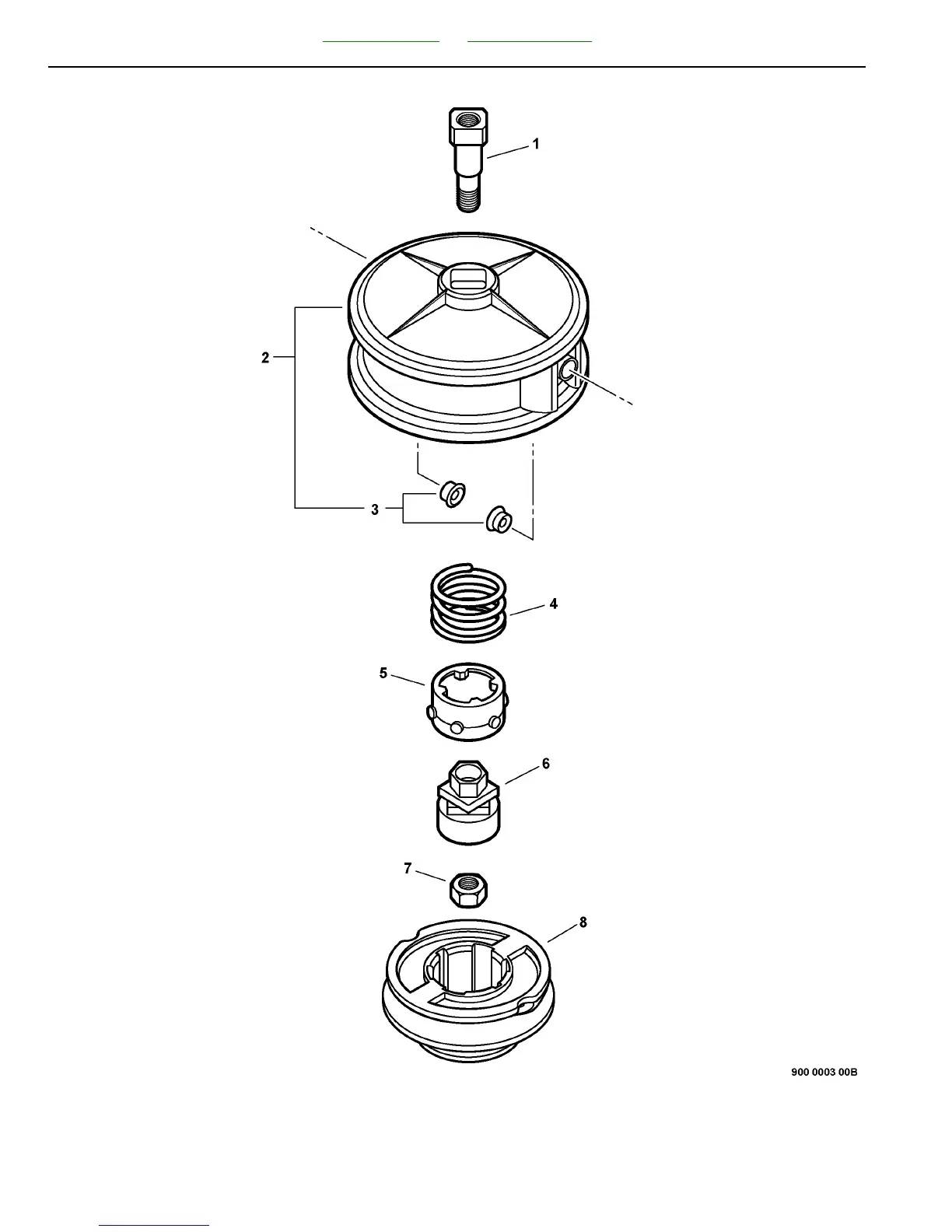 1

2

3

4

5

6

7

8

900 0003 00B