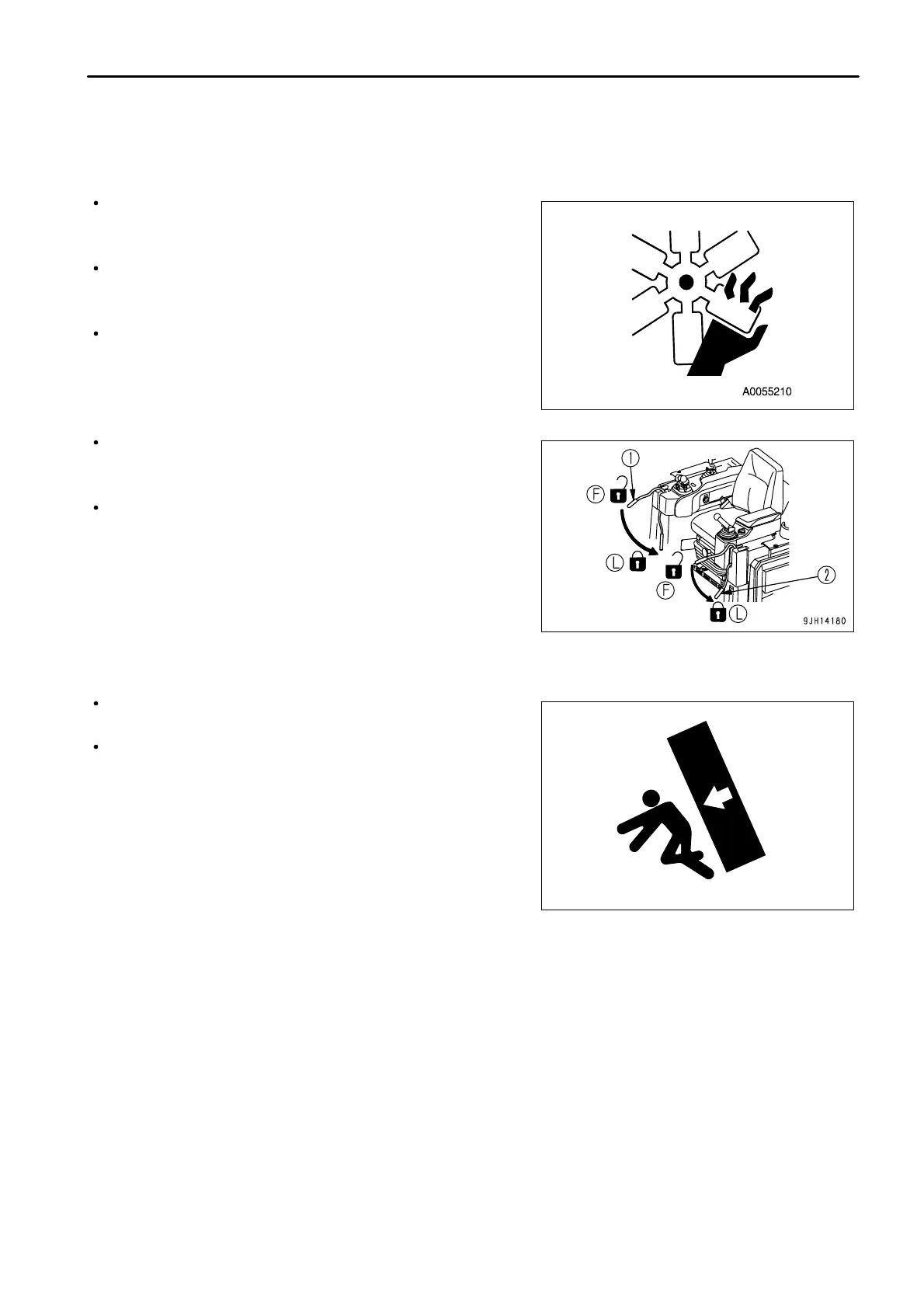 A0055210

1

F

L

F

2

L

9JH14180