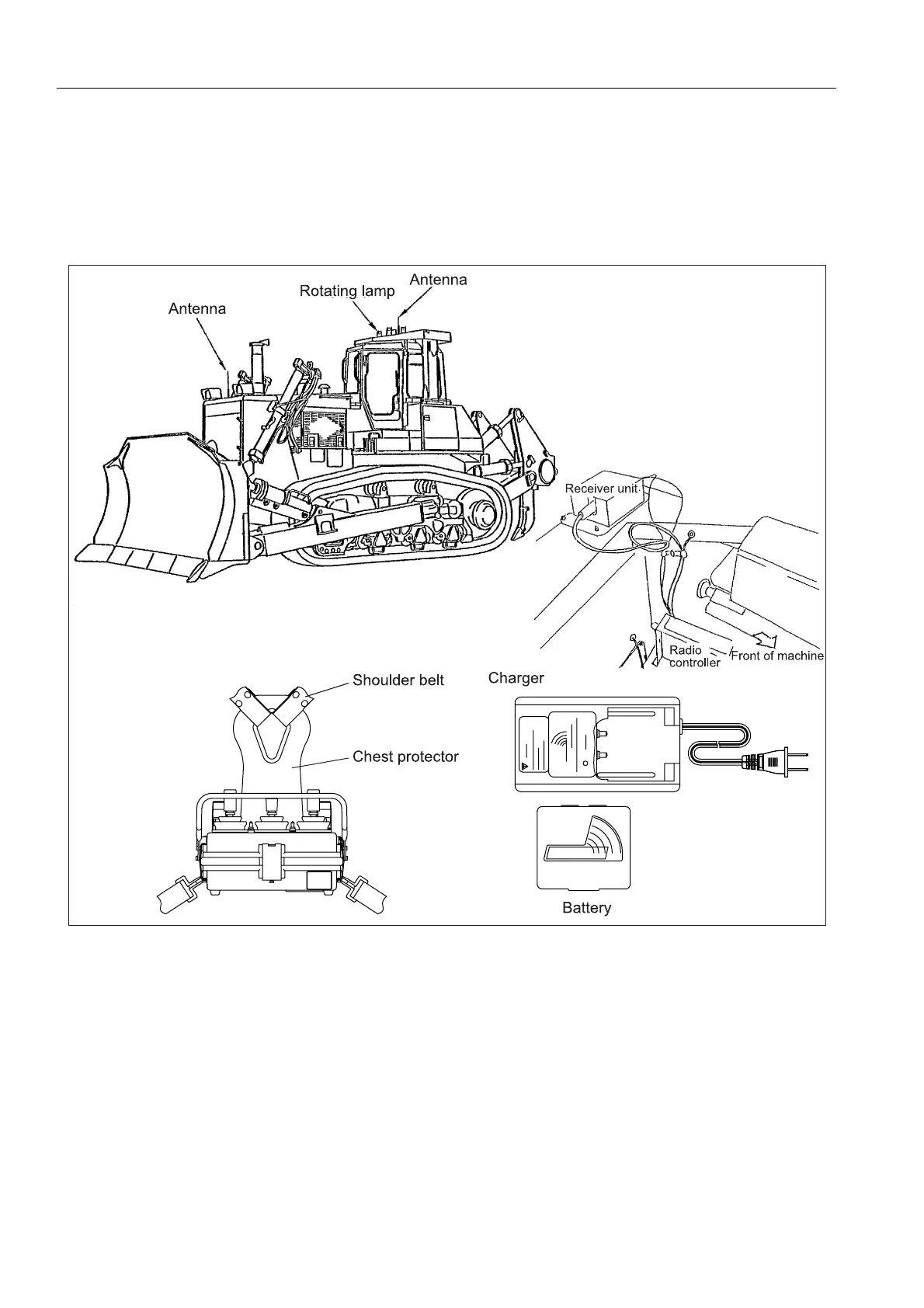 Antenna
Rotating lamp
Antenna
Receiver unit
Radio controller
Front of machine
Shoulder belt
Chest protector
Charger
Battery