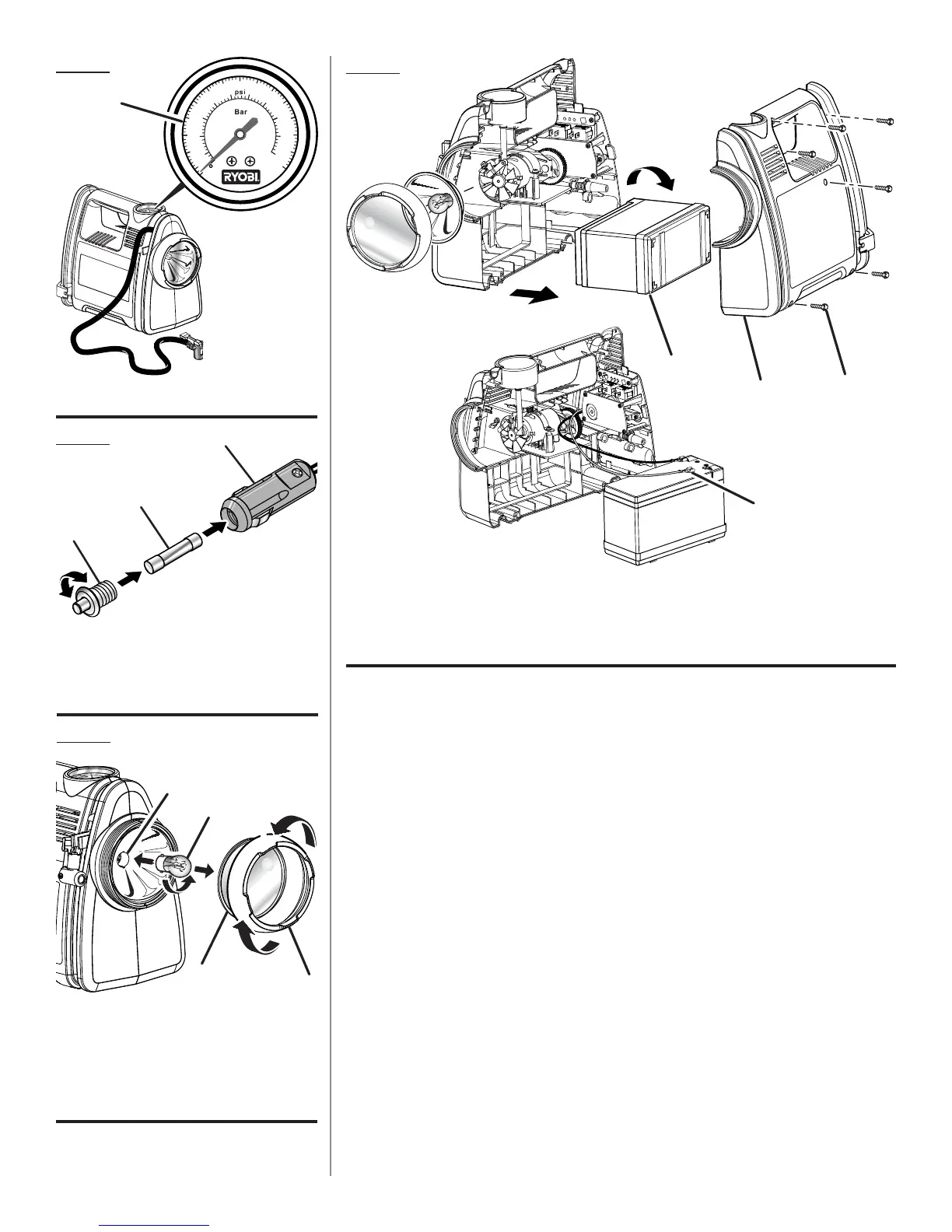 psi
Bar
RYOBI