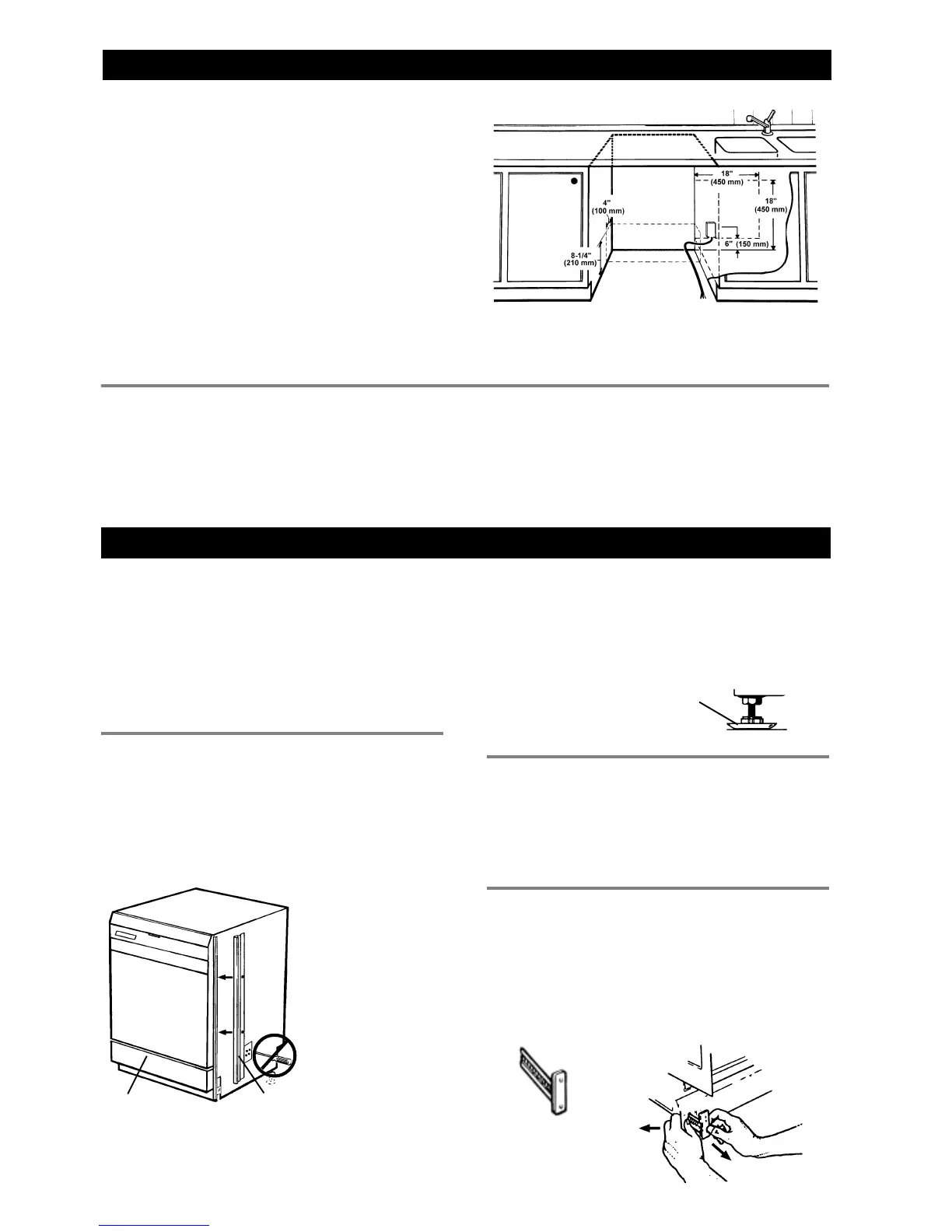 18"
(450 mm)

18"
(450 mm)

4"
(100 mm)

6" (150 mm)

8-1/4"
(210 mm)