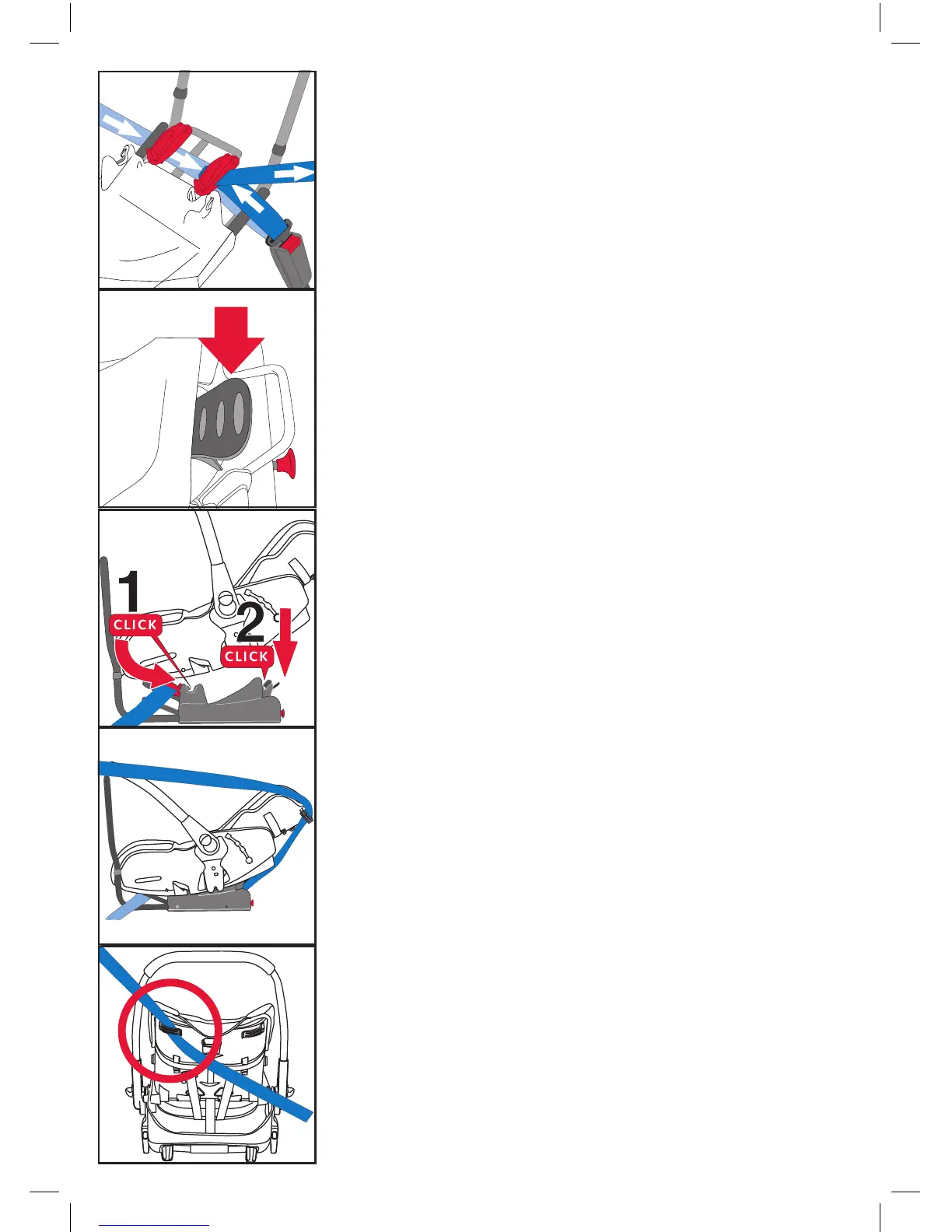 1
CLICK
2
CLICK