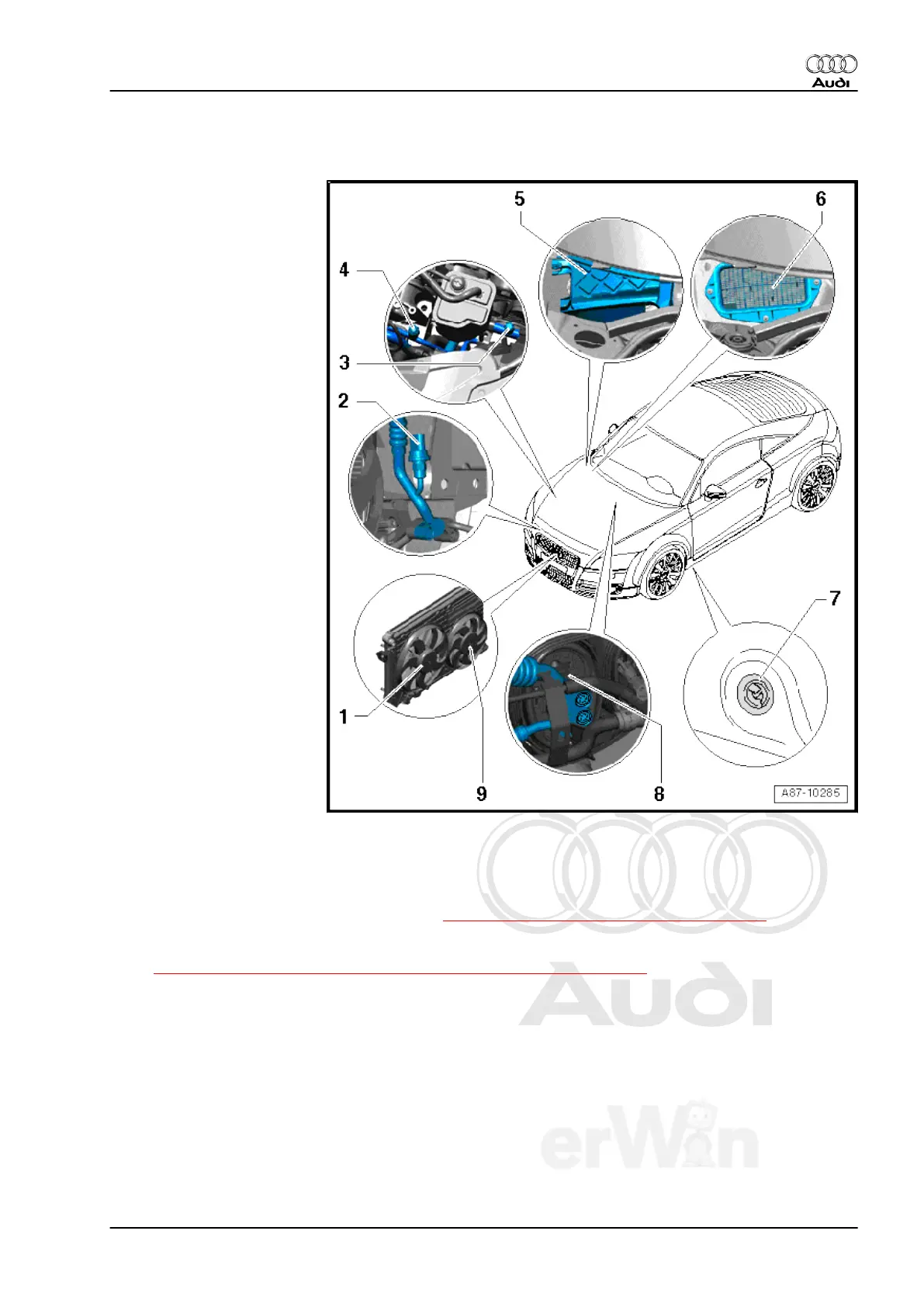 Audi

5
6
4
3
2
7
1
9
8
A87-10285

Audi

erWin