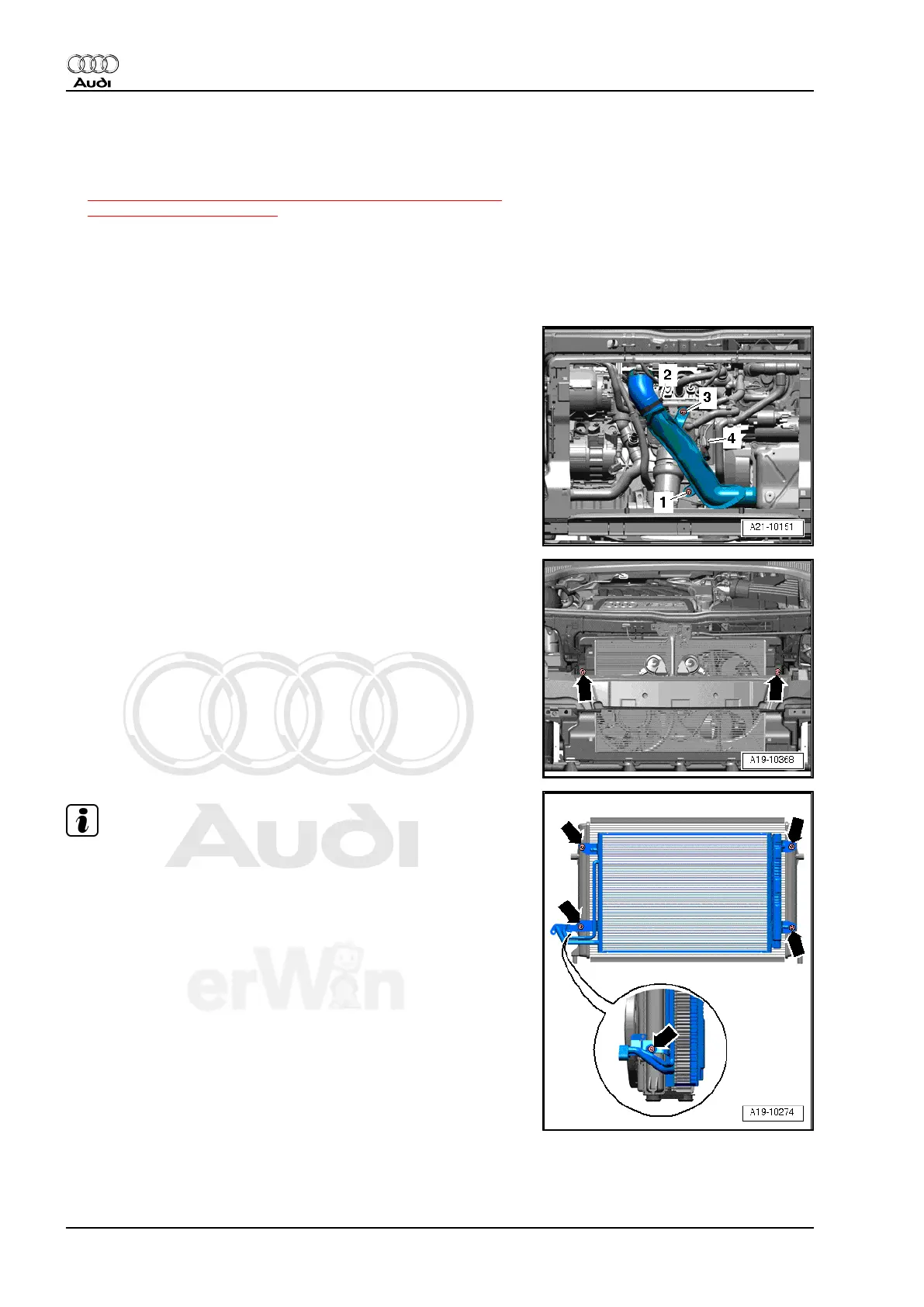 Audi

2
3
4
1
A21-10151

A19-10368

Audi

erWin

A19-10274