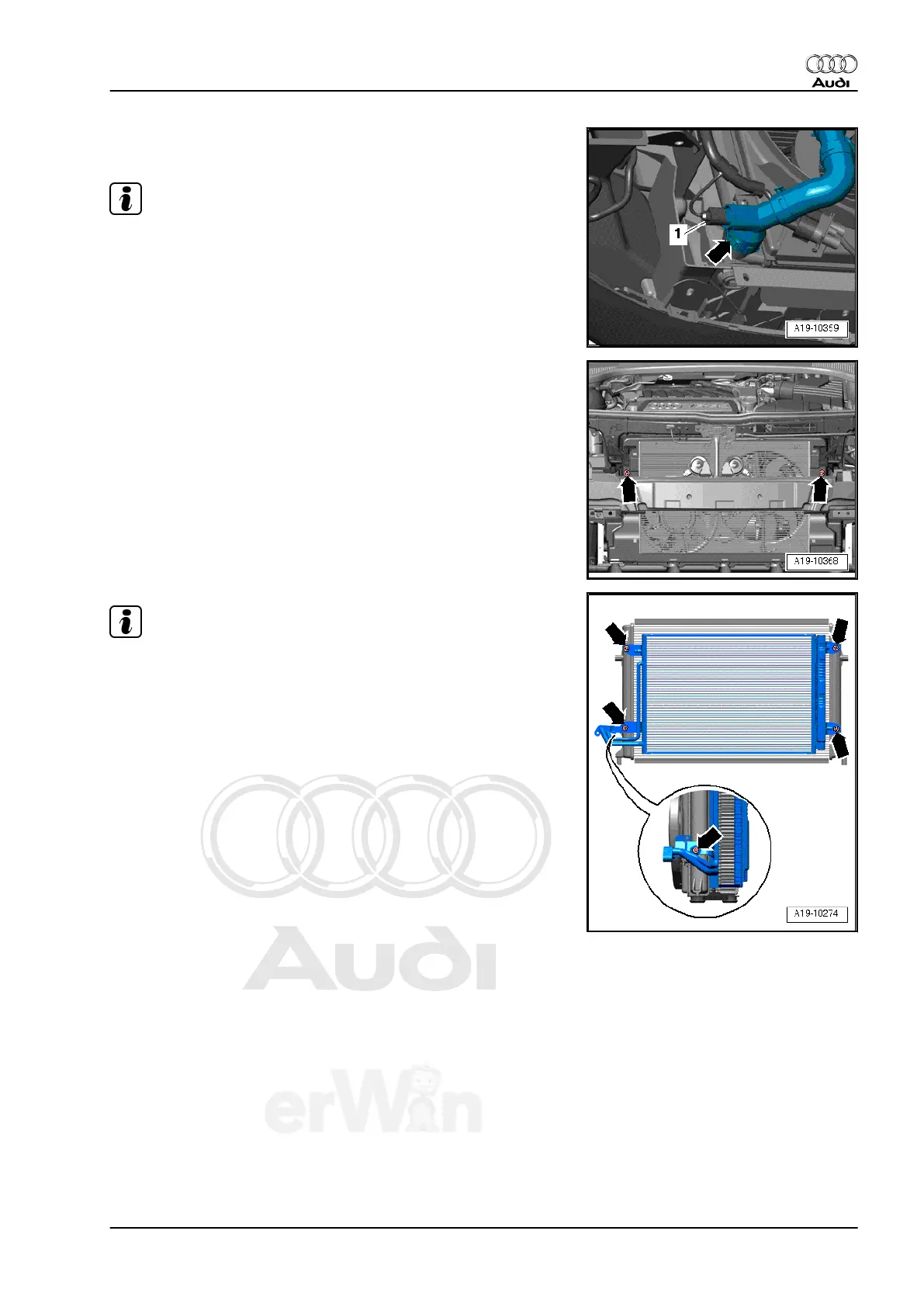 Audi

1

A19-10359

A19-10368

A19-10274

Audi

erWin