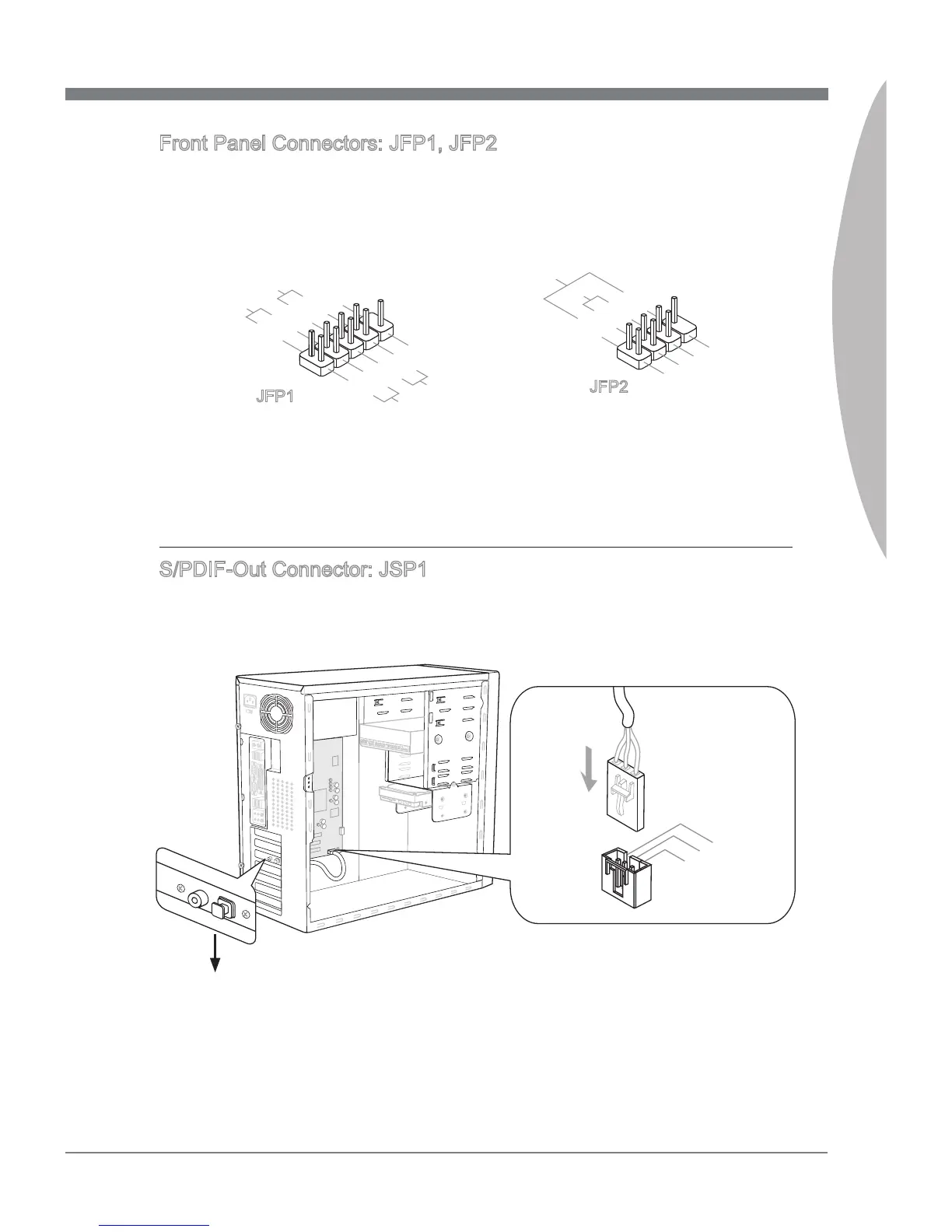 Front Panel Connectors: JFP1, JFP2

JFP1

JFP2

S/PDIF-Out Connector: JSP1