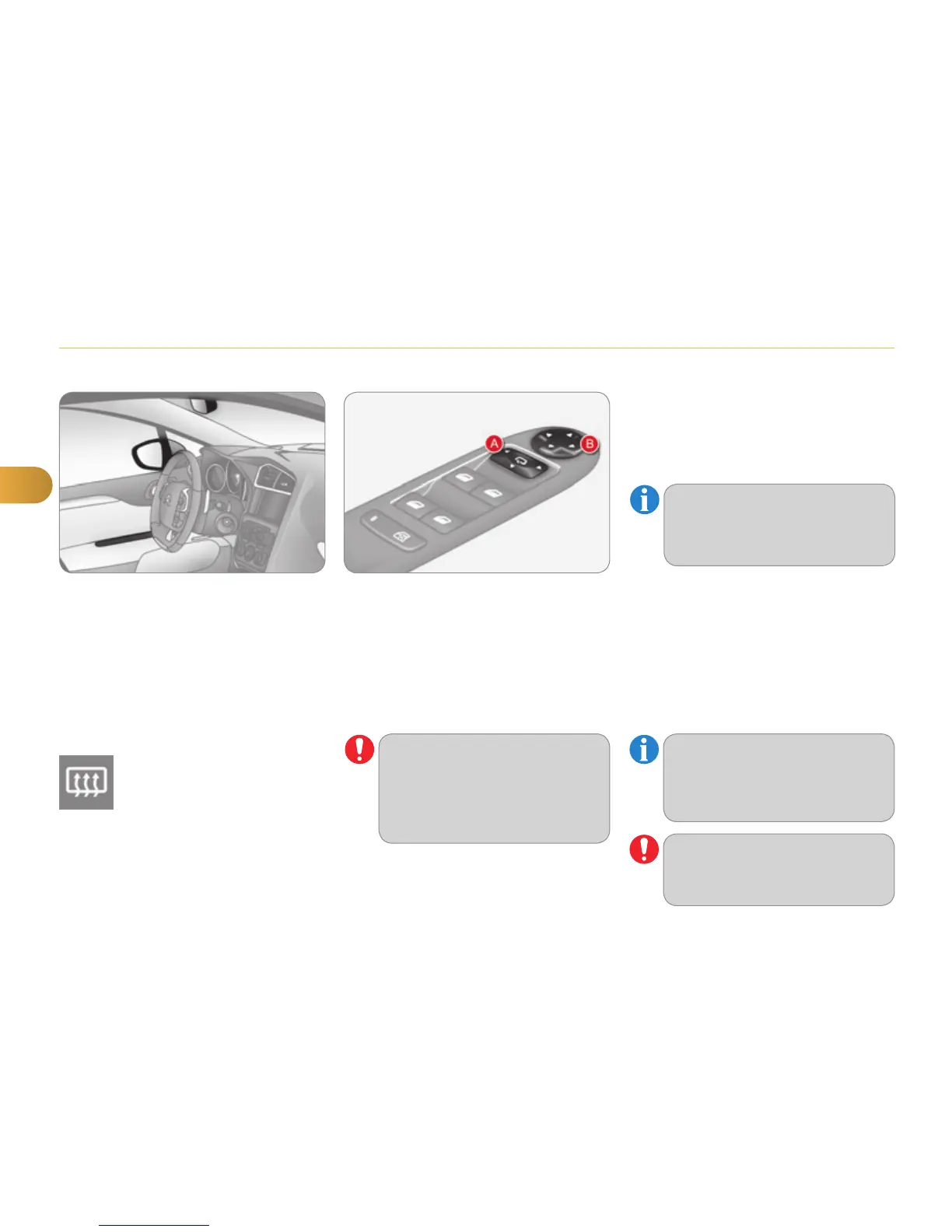 A

B