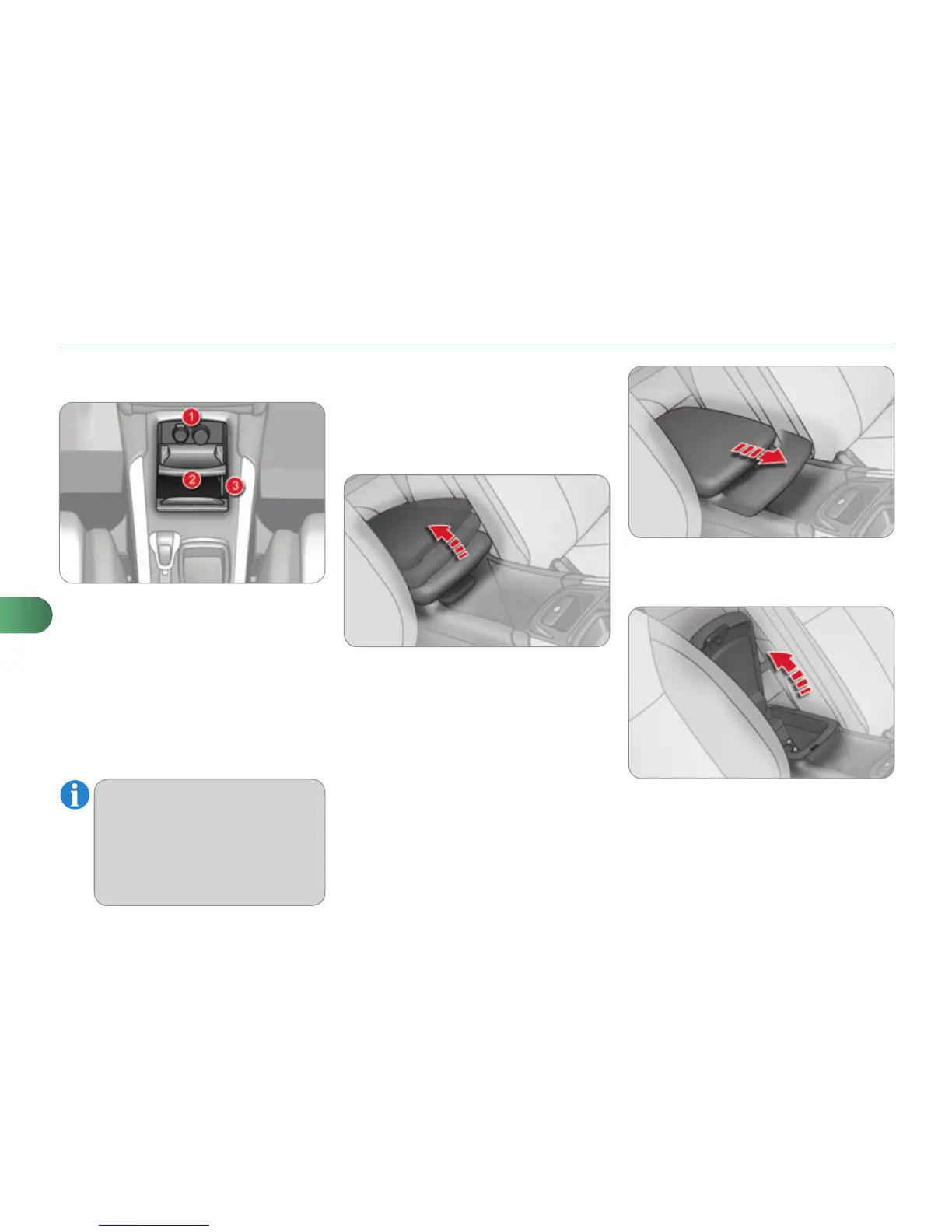 1

2

3