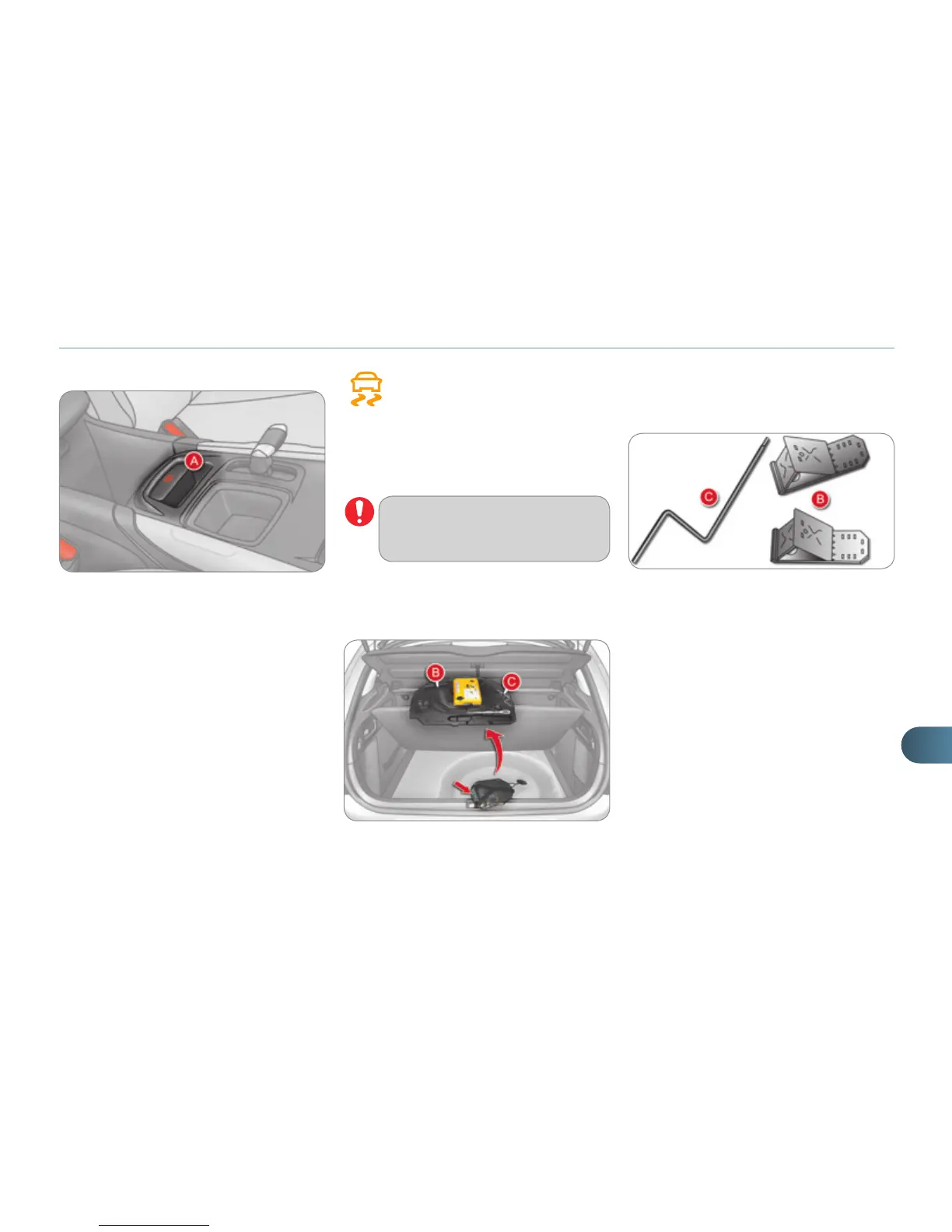 A

C

B

B

C