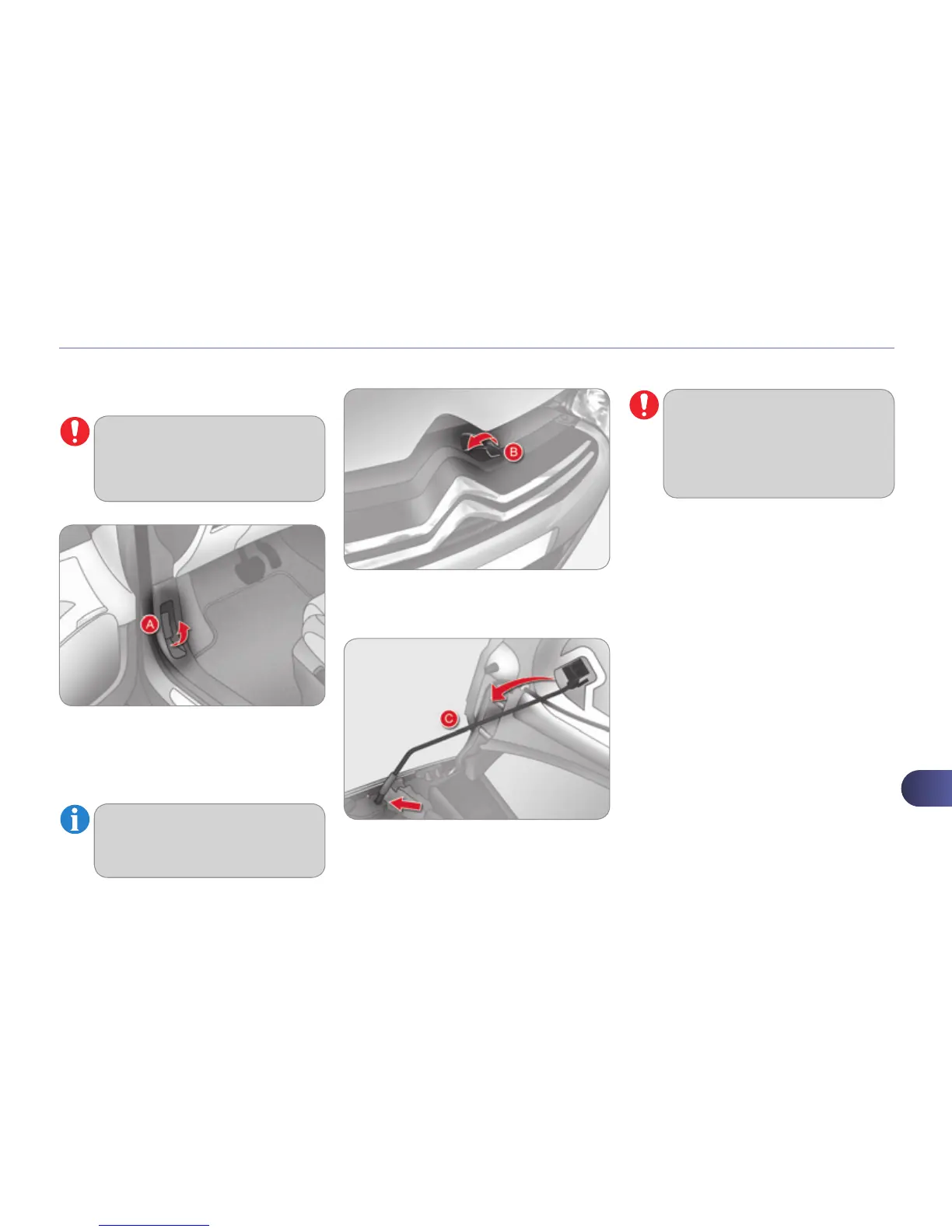 A

B

C