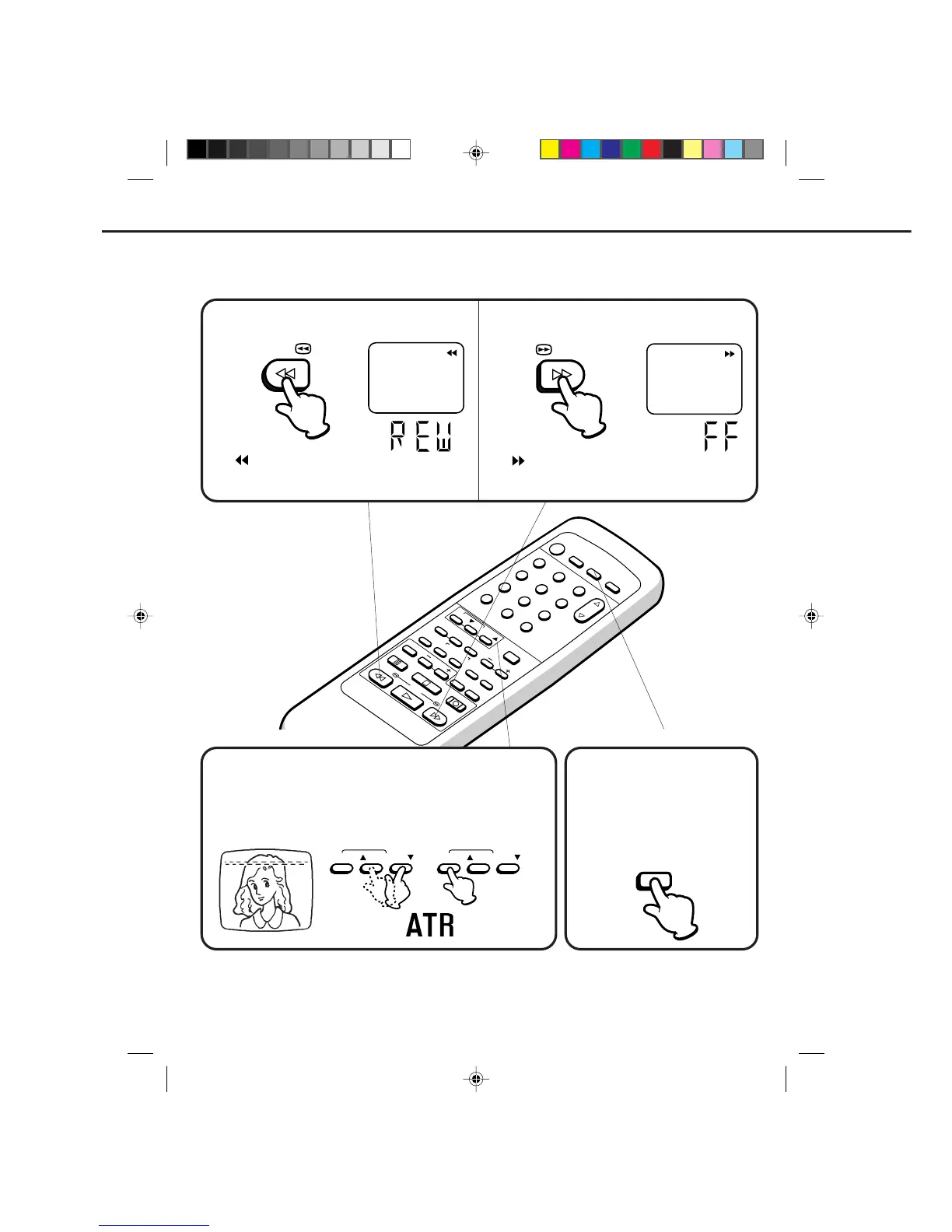 REW

FF

ATR