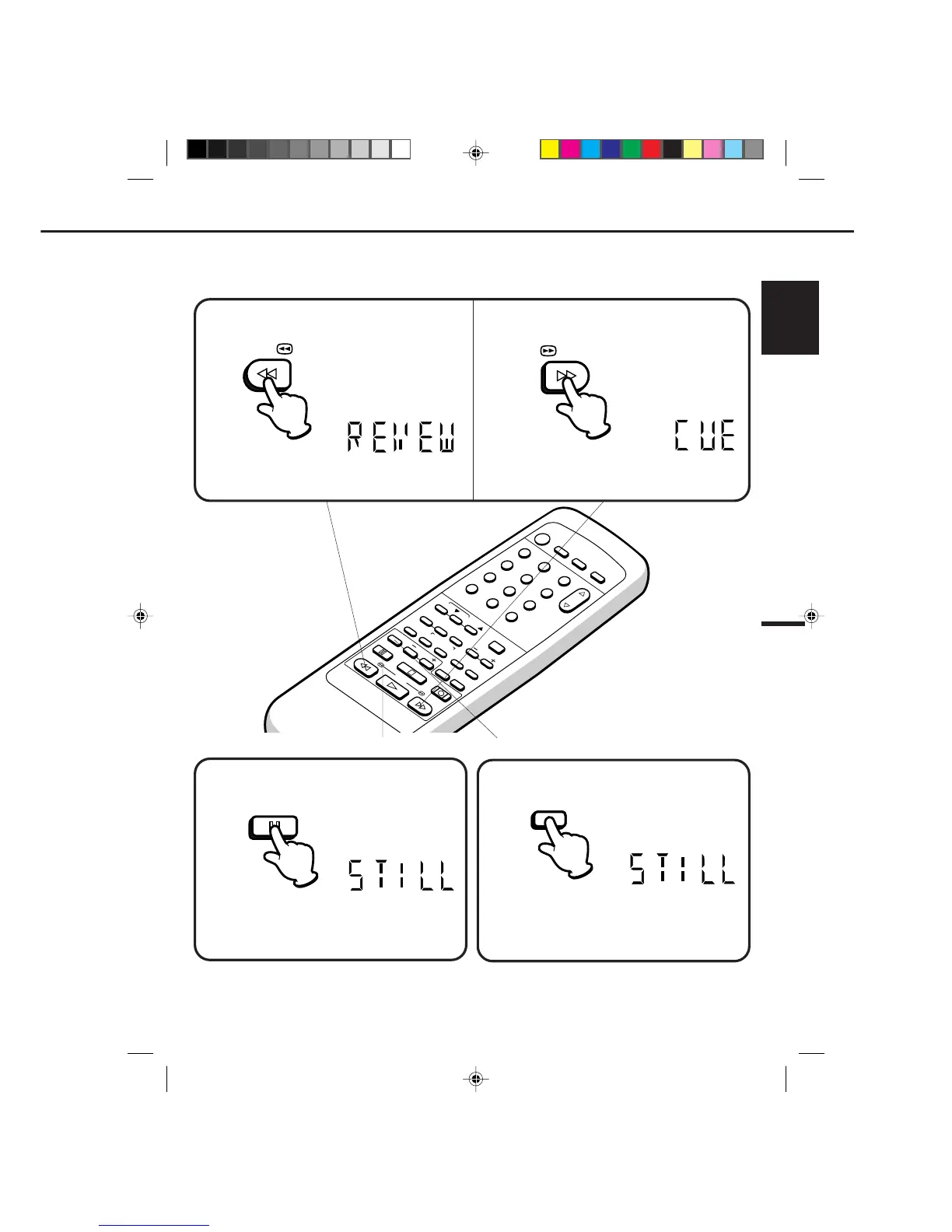 REVIEW

CUE

STILL

STILL