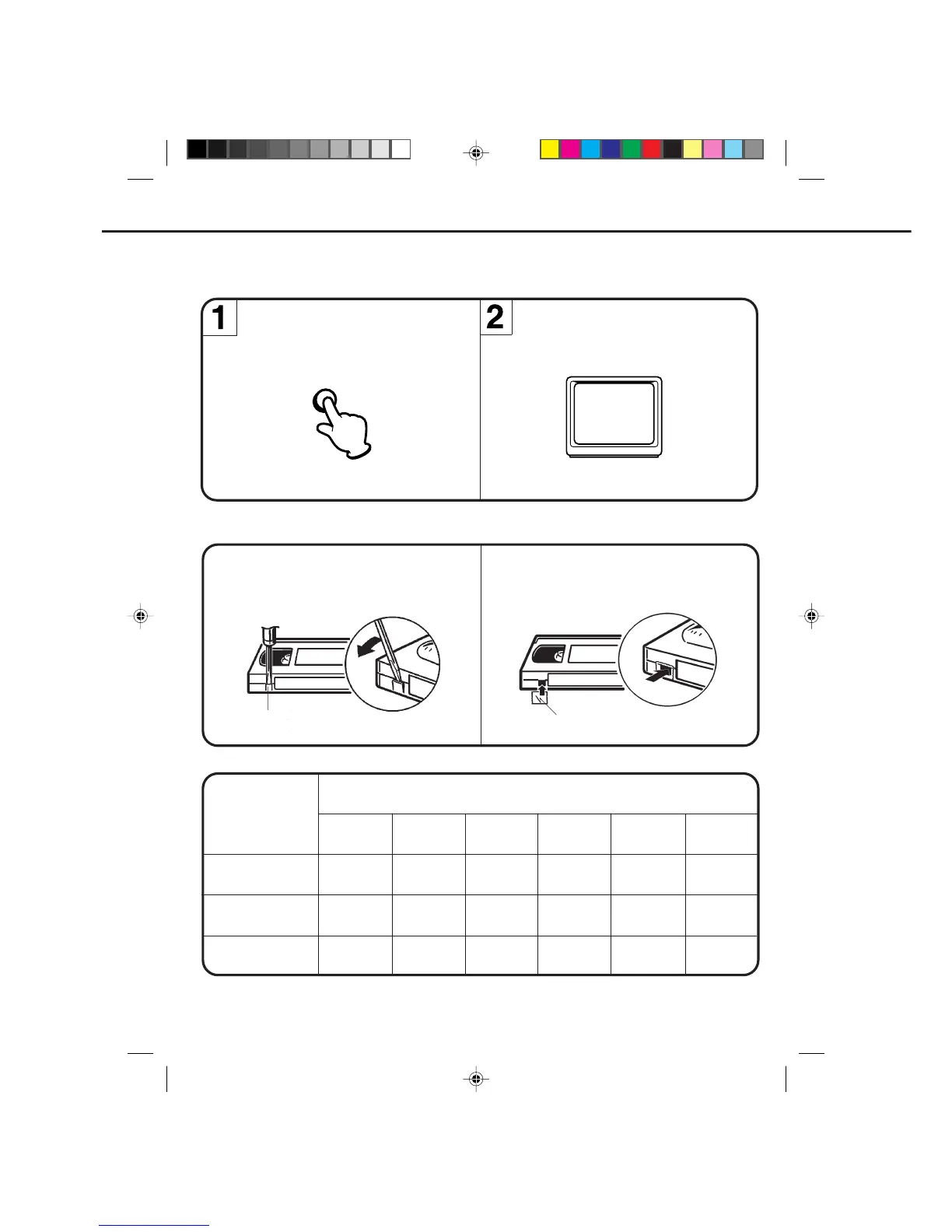 1

2