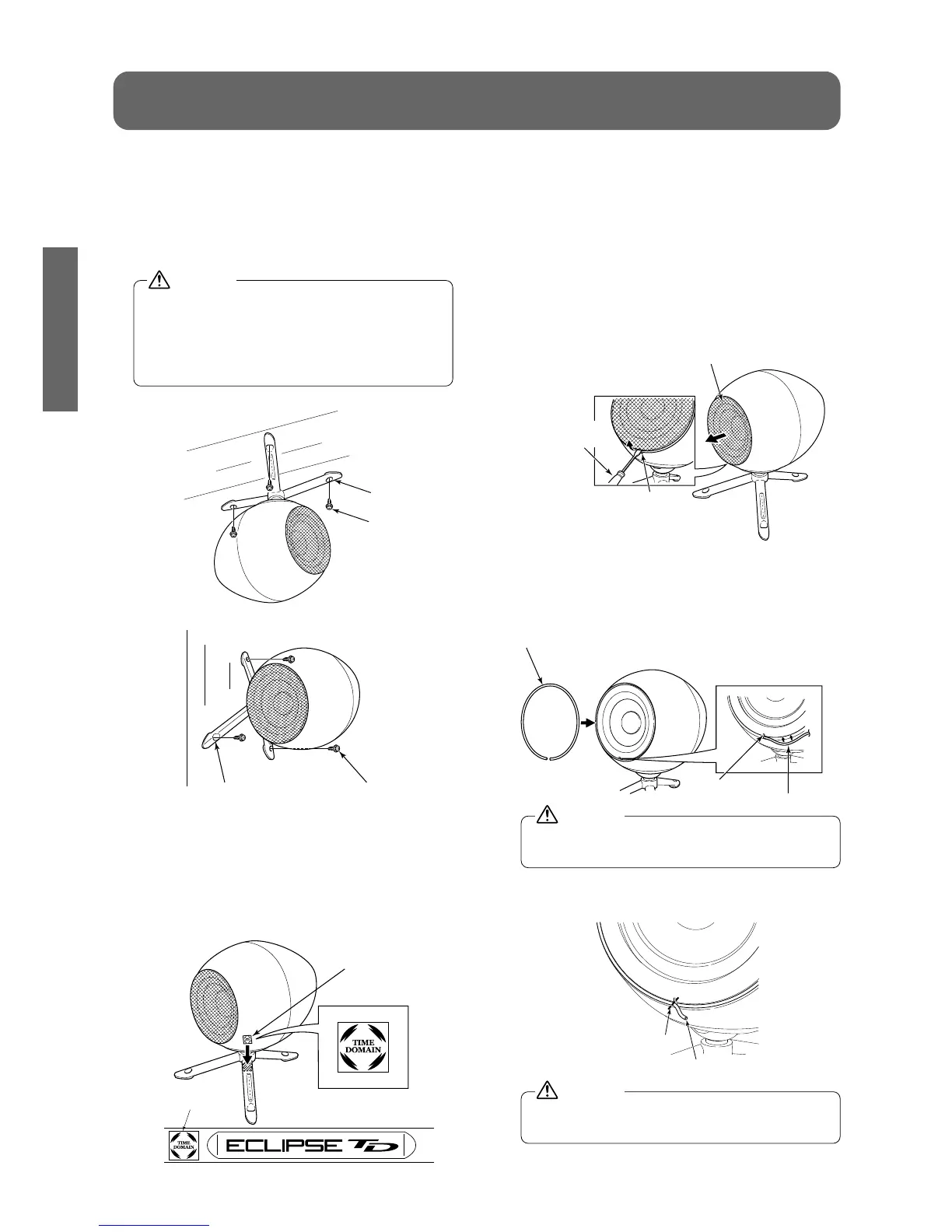 TIME
DOMAIN

TIME
DOMAIN

ECLIPSE TD