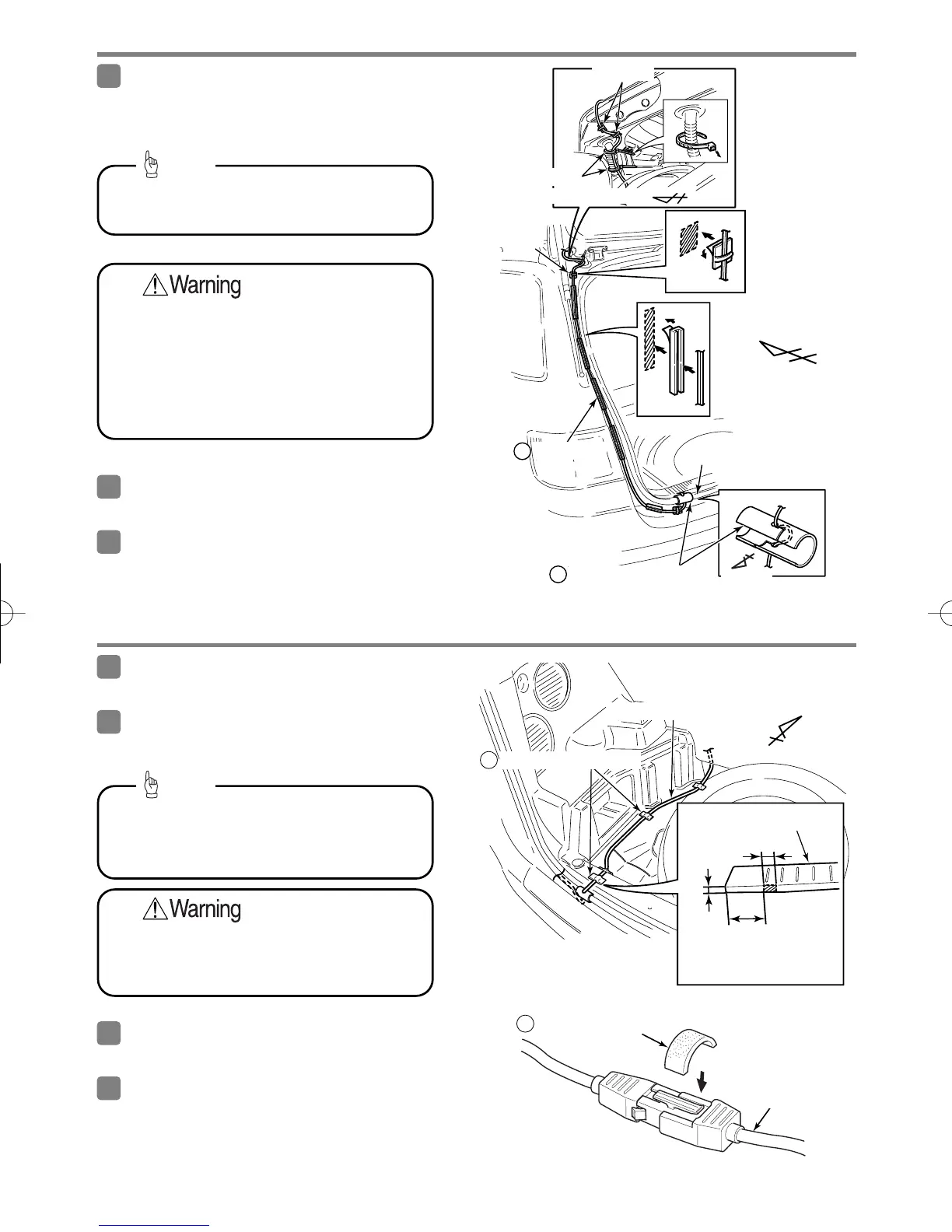 Warning

Warning